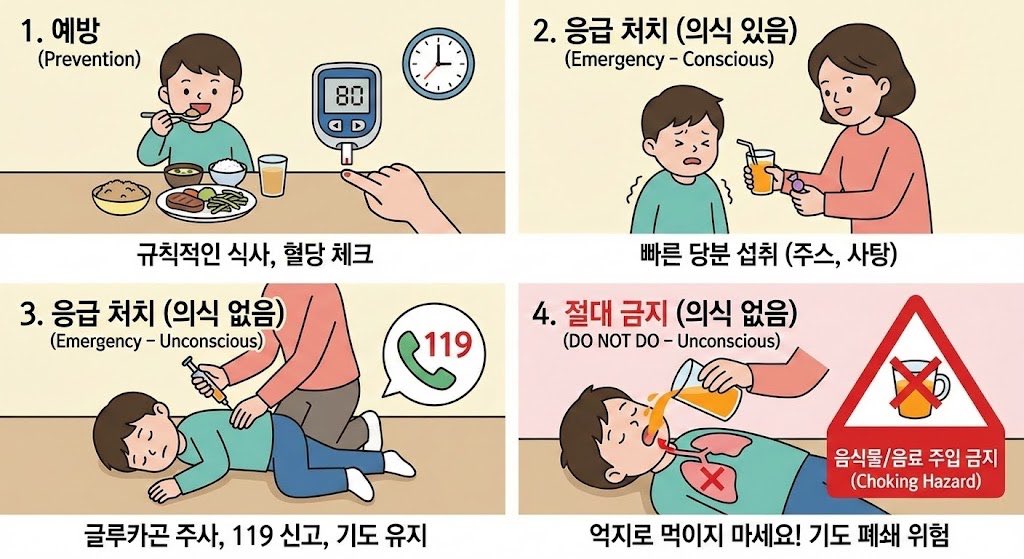 1. 예방
(Prevention)

80

규칙적인 식사, 혈당 체크

2. 응급 처치 (의식 있음)
(Emergency – Conscious)

빠른 당분 섭취 (주스, 사탕)

3. 응급 처치 (의식 없음)
(Emergency – Unconscious)

119

글루카곤 주사, 119 신고, 기도 유지

4. 절대 금지 (의식 없음)
(DO NOT DO – Unconscious)

음식물/음료 주입 금지
(Choking Hazard)

억지로 먹이지 마세요! 기도 폐쇄 위험