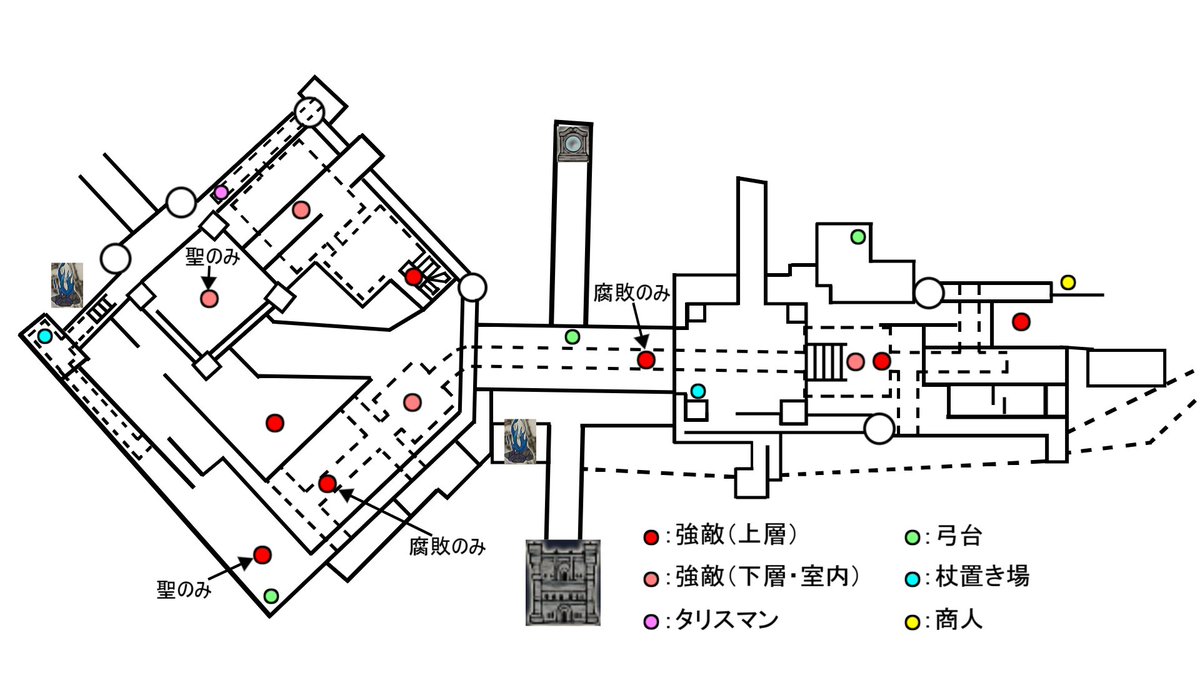 聖のみ

腐敗のみ

腐敗のみ

聖のみ

:強敵(上層)
:強敵(下層・室内)
:タリスマン
:弓台
:杖置き場
:商人