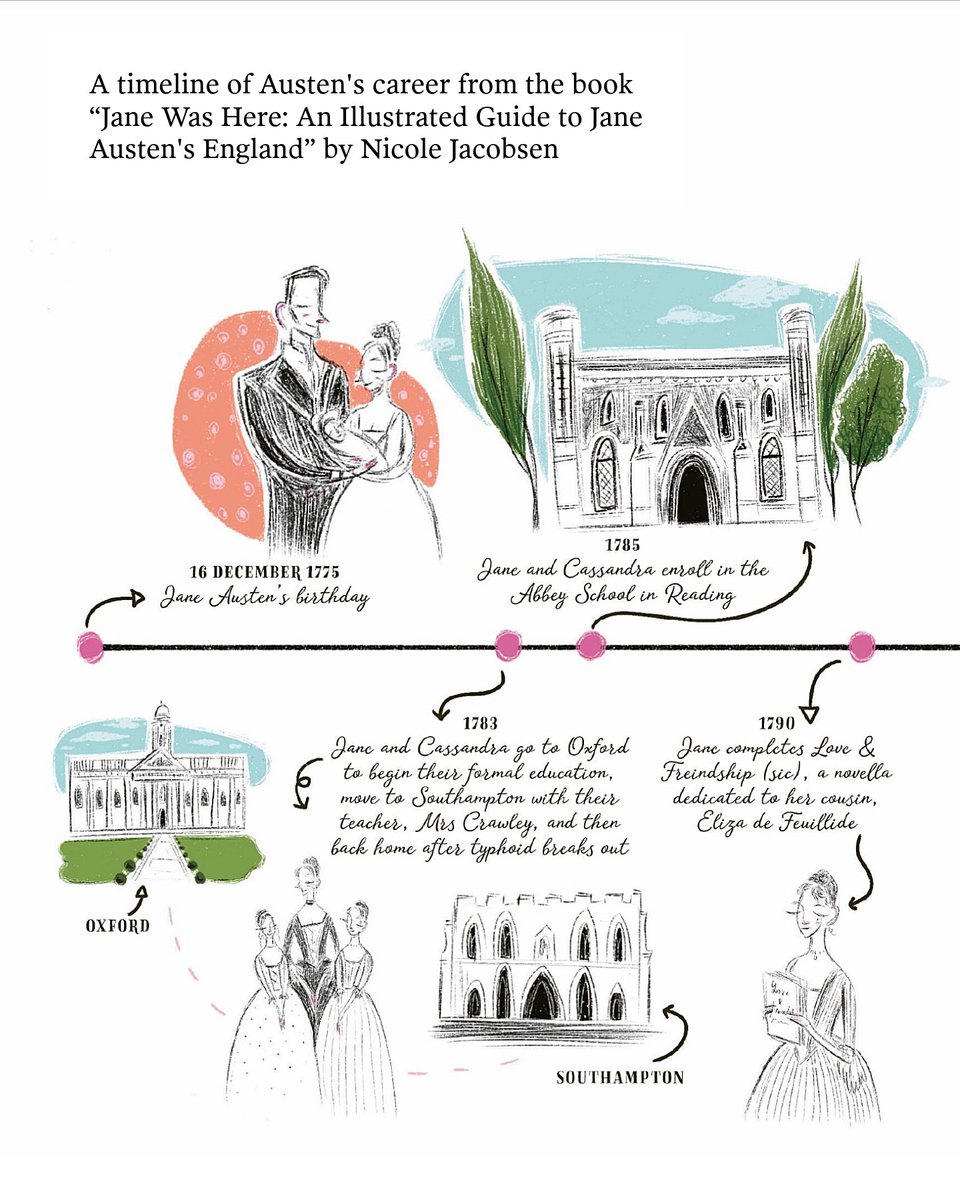 A timeline of Austen's career from the book "Jane Was Here: An Illustrated Guide to Jane Austen's England" by Nicole Jacobsen

16 DECEMBER 1775
Jane Austen's birthday

1785
Jane and Cassandra enroll in the Abbey School in Reading

1783
Jane and Cassandra go to Oxford to begin their formal education, move to Southampton with their teacher, Mrs Crawley, and then back home after typhoid breaks out

1790
Jane completes Love & Freindship (sic), a novella dedicated to her cousin, Eliza de Feuillide

OXFORD

SOUTHAMPTON