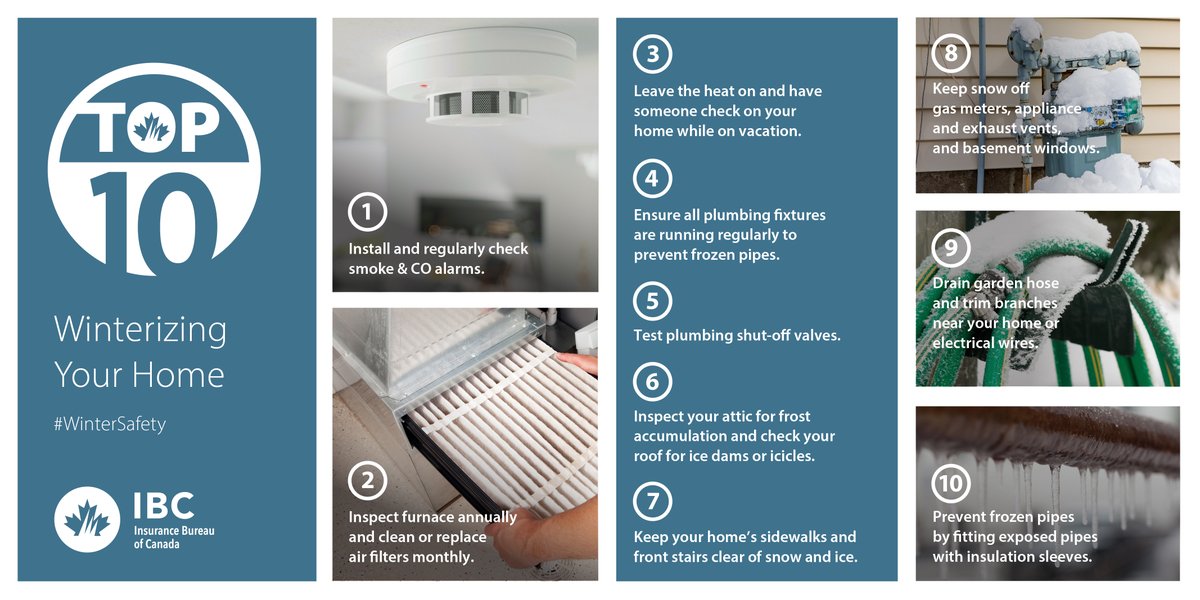 TOP 10

Winterizing Your Home

#WinterSafety

IBC Insurance Bureau of Canada

1 Install and regularly check smoke & CO alarms.

2 Inspect furnace annually and clean or replace air filters monthly.

3 Leave the heat on and have someone check on your home while on vacation.

4 Ensure all plumbing fixtures are running regularly to prevent frozen pipes.

5 Test plumbing shut-off valves.

6 Inspect your attic for frost accumulation and check your roof for ice dams or icicles.

7 Keep your home's sidewalks and front stairs clear of snow and ice.

8 Keep snow off gas meters, appliance and exhaust vents, and basement windows.

9 Drain garden hose and trim branches near your home or electrical wires.

10 Prevent frozen pipes by fitting exposed pipes with insulation sleeves.