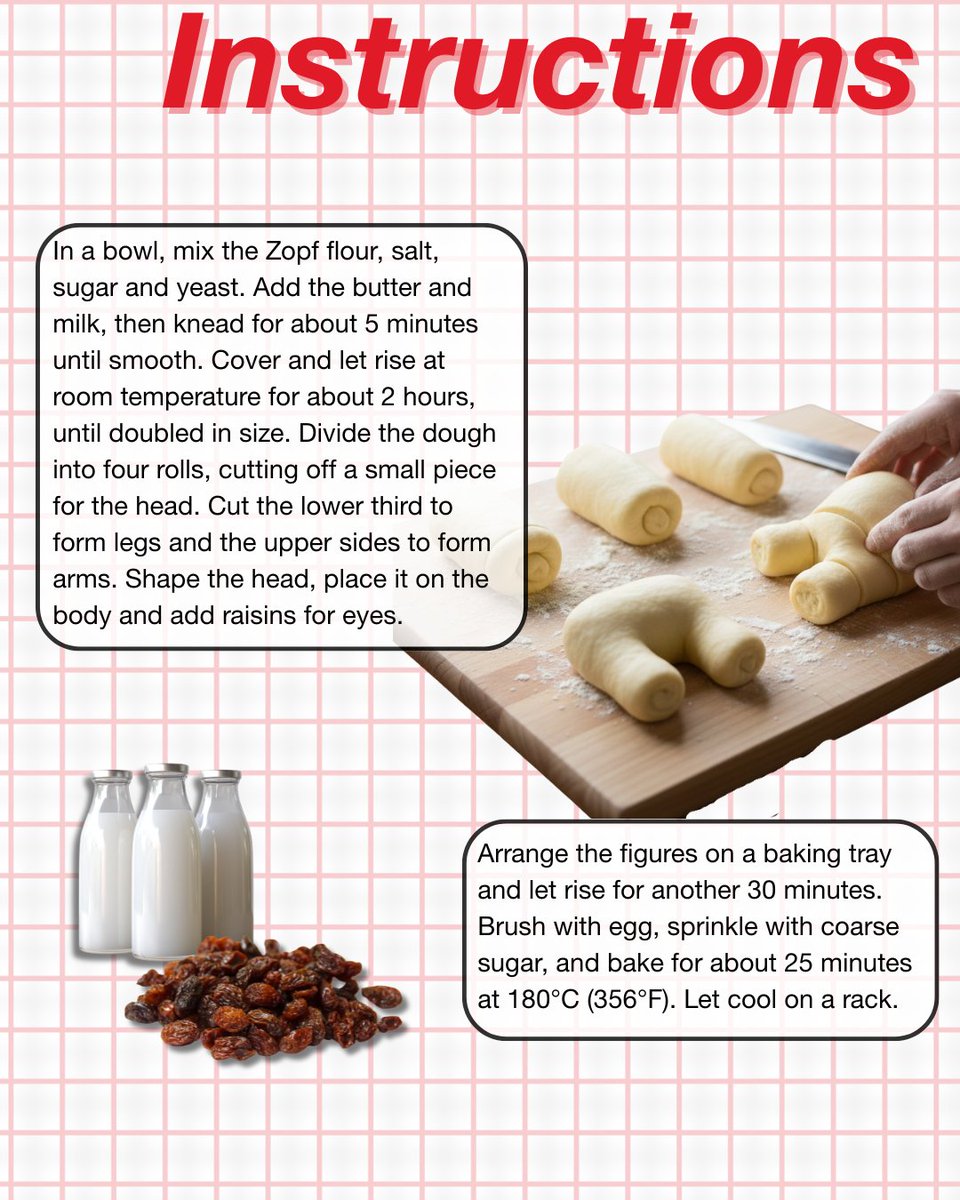 Instructions

In a bowl, mix the Zopf flour, salt, sugar and yeast. Add the butter and milk, then knead for about 5 minutes until smooth. Cover and let rise at room temperature for about 2 hours, until doubled in size. Divide the dough into four rolls, cutting off a small piece for the head. Cut the lower third to form legs and the upper sides to form arms. Shape the head, place it on the body and add raisins for eyes.

Arrange the figures on a baking tray and let rise for another 30 minutes. Brush with egg, sprinkle with coarse sugar, and bake for about 25 minutes at 180°C (356°F). Let cool on a rack.