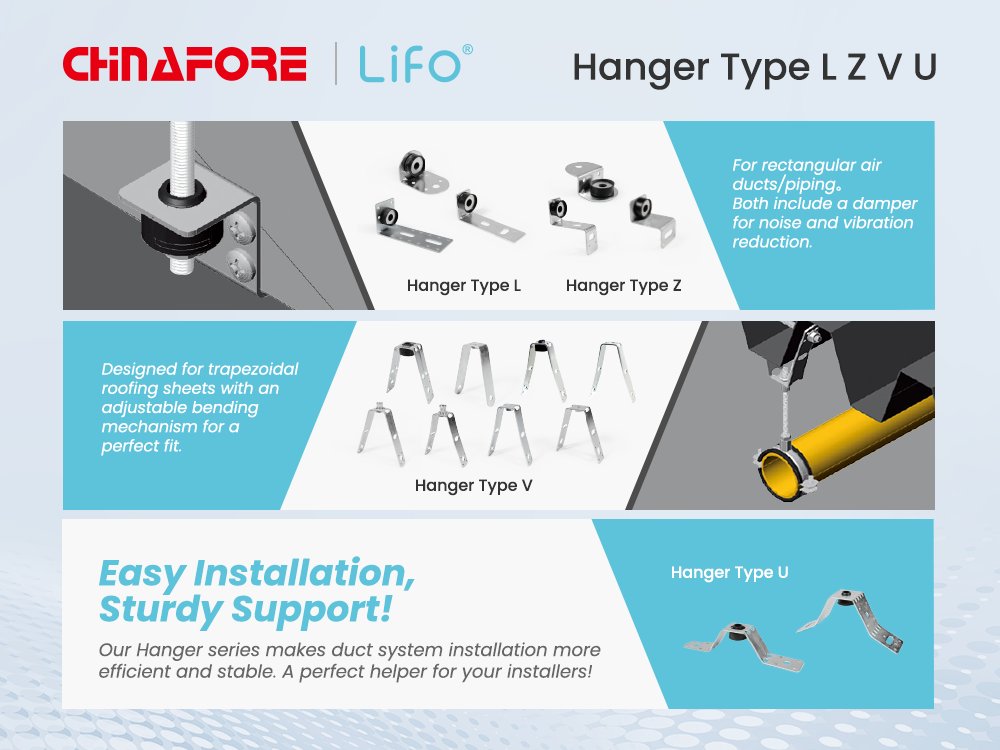 CHINAFORE | LiFO®

Hanger Type L Z V U

Hanger Type L
Hanger Type Z

For rectangular air ducts/piping。
Both include a damper for noise and vibration reduction.

Designed for trapezoidal roofing sheets with an adjustable bending mechanism for a perfect fit.

Hanger Type V

Easy Installation, Sturdy Support!

Our Hanger series makes duct system installation more efficient and stable. A perfect helper for your installers!

Hanger Type U