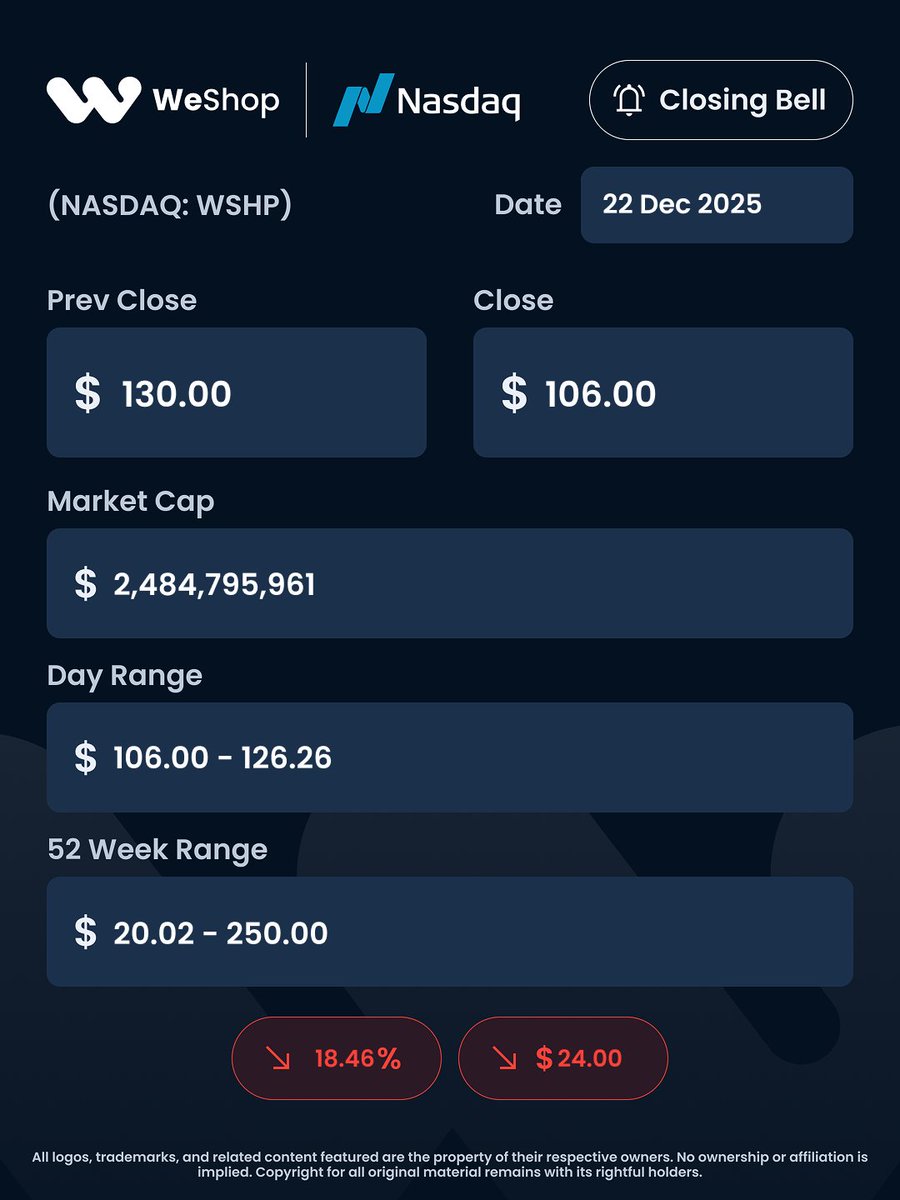 WeShop

Nasdaq

Closing Bell

(NASDAQ: WSHP)

Date 22 Dec 2025

Prev Close

$ 130.00

Close

$ 106.00

Market Cap

$ 2,484,795,961

Day Range

$ 106.00 - 126.26

52 Week Range

$ 20.02 - 250.00

↘ 18.46%

↘ $24.00

All logos, trademarks, and related content featured are the property of their respective owners. No ownership or affiliation is implied. Copyright for all original material remains with its rightful holders.