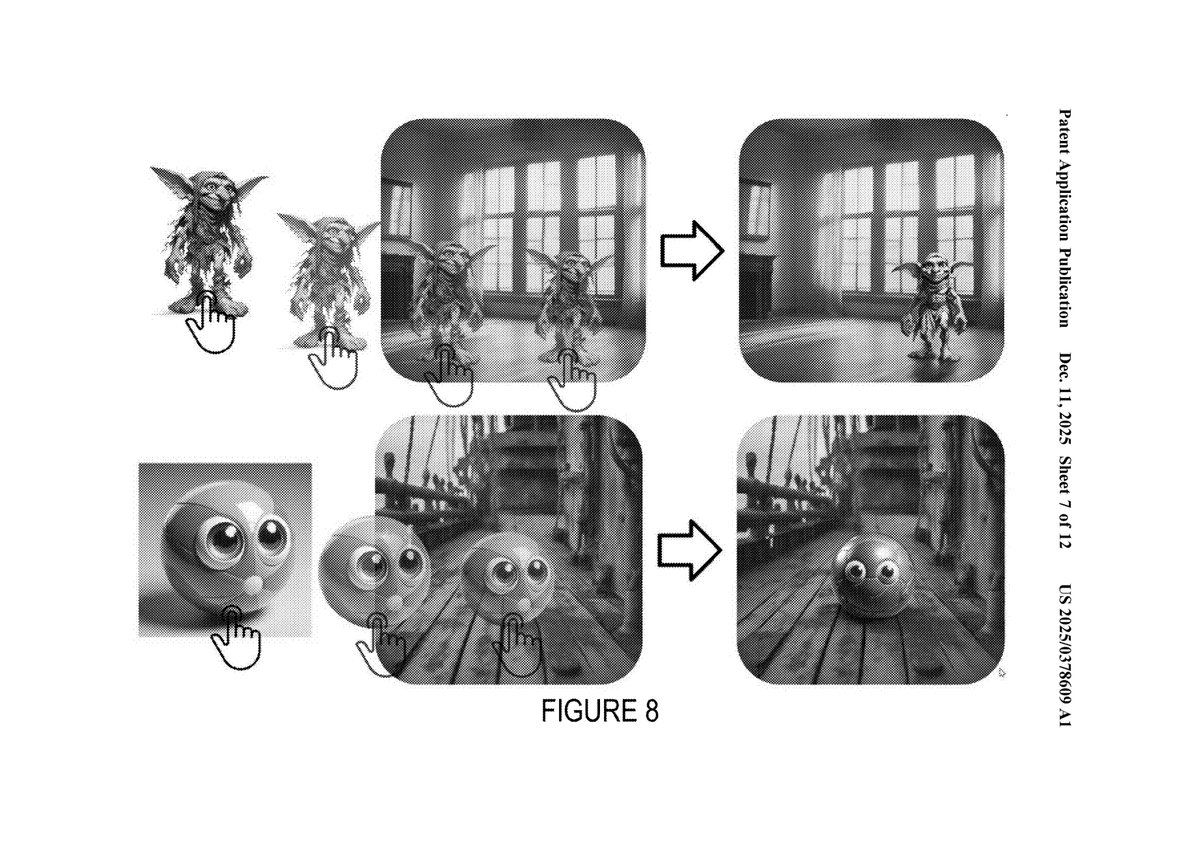 Patent Application Publication Dec. 11, 2025 Sheet 7 of 12 US 2025/0378609 A1

FIGURE 8