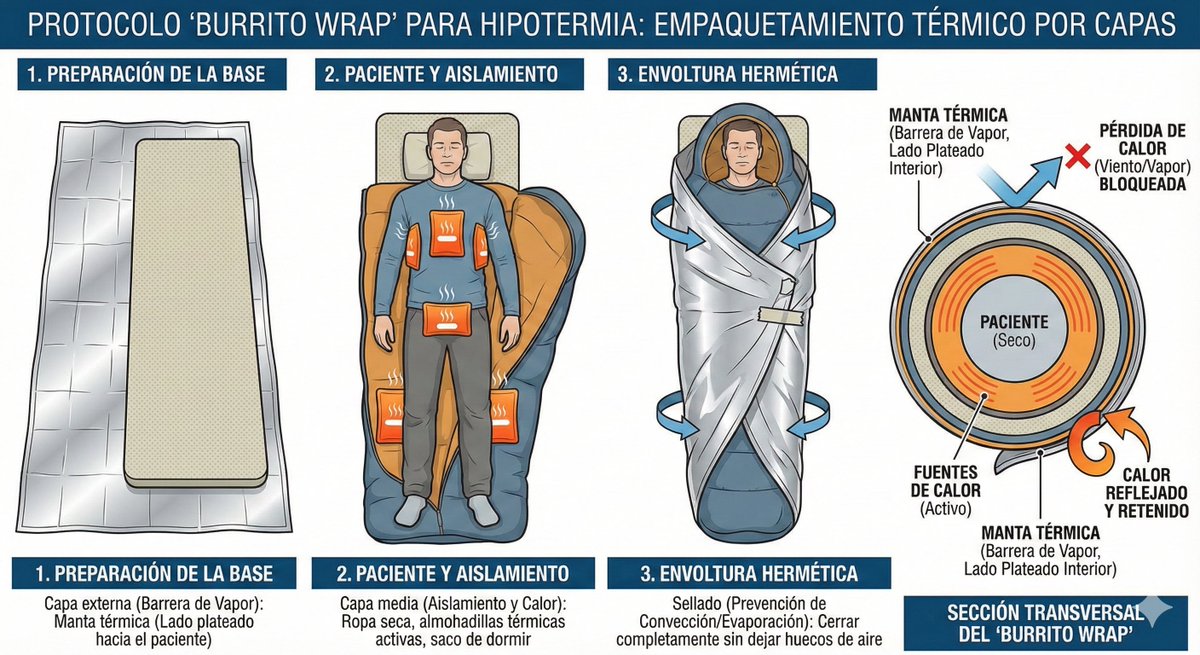 PROTOCOLO 'BURRITO WRAP' PARA HIPOTERMIA: EMPAQUETAMIENTO TÉRMICO POR CAPAS

1. PREPARACIÓN DE LA BASE

2. PACIENTE Y AISLAMIENTO

3. ENVOLTURA HERMÉTICA

MANTA TÉRMICA (Barrera de Vapor, Lado Plateado Interior)

PÉRDIDA DE CALOR (Viento/Vapor) BLOQUEADA

PACIENTE (Seco)

FUENTES DE CALOR (Activo)

CALOR REFLEJADO Y RETENIDO

MANTA TÉRMICA (Barrera de Vapor, Lado Plateado Interior)

1. PREPARACIÓN DE LA BASE

Capa externa (Barrera de Vapor): Manta térmica (Lado plateado hacia el paciente)

2. PACIENTE Y AISLAMIENTO

Capa media (Aislamiento y Calor): Ropa seca, almohadillas térmicas activas, saco de dormir

3. ENVOLTURA HERMÉTICA

Sellado (Prevención de Convección/Evaporación): Cerrar completamente sin dejar huecos de aire

SECCIÓN TRANSVERSAL DEL 'BURRITO WRAP'