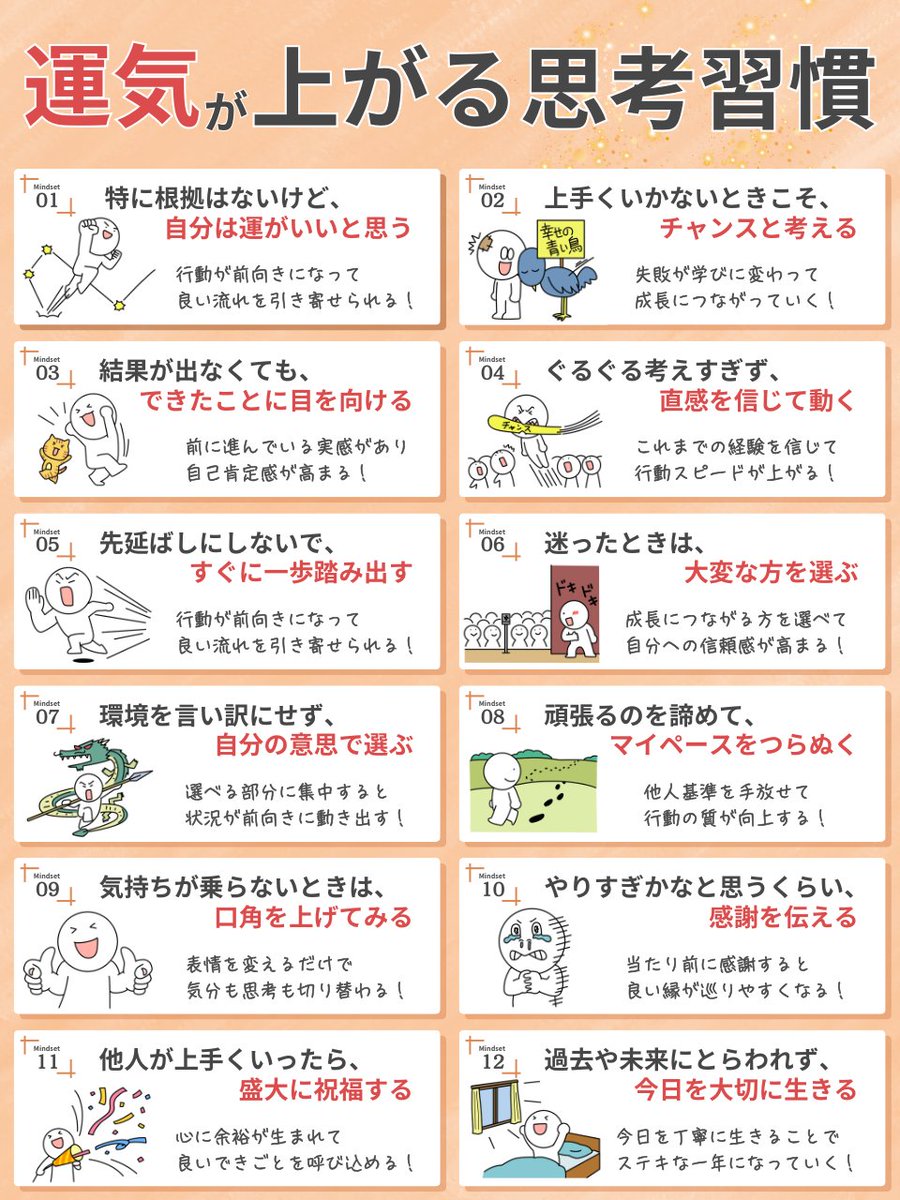 運気が上がる思考習慣

Mindset 01
特に根拠はないけど、
自分は運がいいと思う
行動が前向きになって
良い流れを引き寄せられる！

Mindset 02
上手くいかないときこそ、
チャンスと考える
幸せの青い鳥
失敗が学びに変わって
成長につながっていく！

Mindset 03
結果が出なくても、
できたことに目を向ける
前に進んでいる実感があり
自己肯定感が高まる！

Mindset 04
ぐるぐる考えすぎず、
直感を信じて動く
チャンス
これまでの経験を信じて
行動スピードが上がる！

Mindset 05
先延ばしにしないで、
すぐに一歩踏み出す
行動が前向きになって
良い流れを引き寄せられる！

Mindset 06
迷ったときは、
大変な方を選ぶ
ドキドキ
成長につながる方を選べて
自分への信頼感が高まる！

Mindset 07
環境を言い訳にせず、
自分の意思で選ぶ
選べる部分に集中すると
状況が前向きに動き出す！

Mindset 08
頑張るのを諦めて、
マイペースをつらぬく
他人基準を手放せて
行動の質が向上する！

Mindset 09
気持ちが乗らないときは、
口角を上げてみる
表情を変えるだけで
気分も思考も切り替わる！

Mindset 10
やりすぎかなと思うくらい、
感謝を伝える
当たり前に感謝すると
良い縁が巡りやすくなる！

Mindset 11
他人が上手くいったら、
盛大に祝福する
心に余裕が生まれて
良いできごとを呼び込める！

Mindset 12
過去や未来にとらわれず、
今日を大切に生きる
今日を丁寧に生きることで
ステキな一年になっていく！