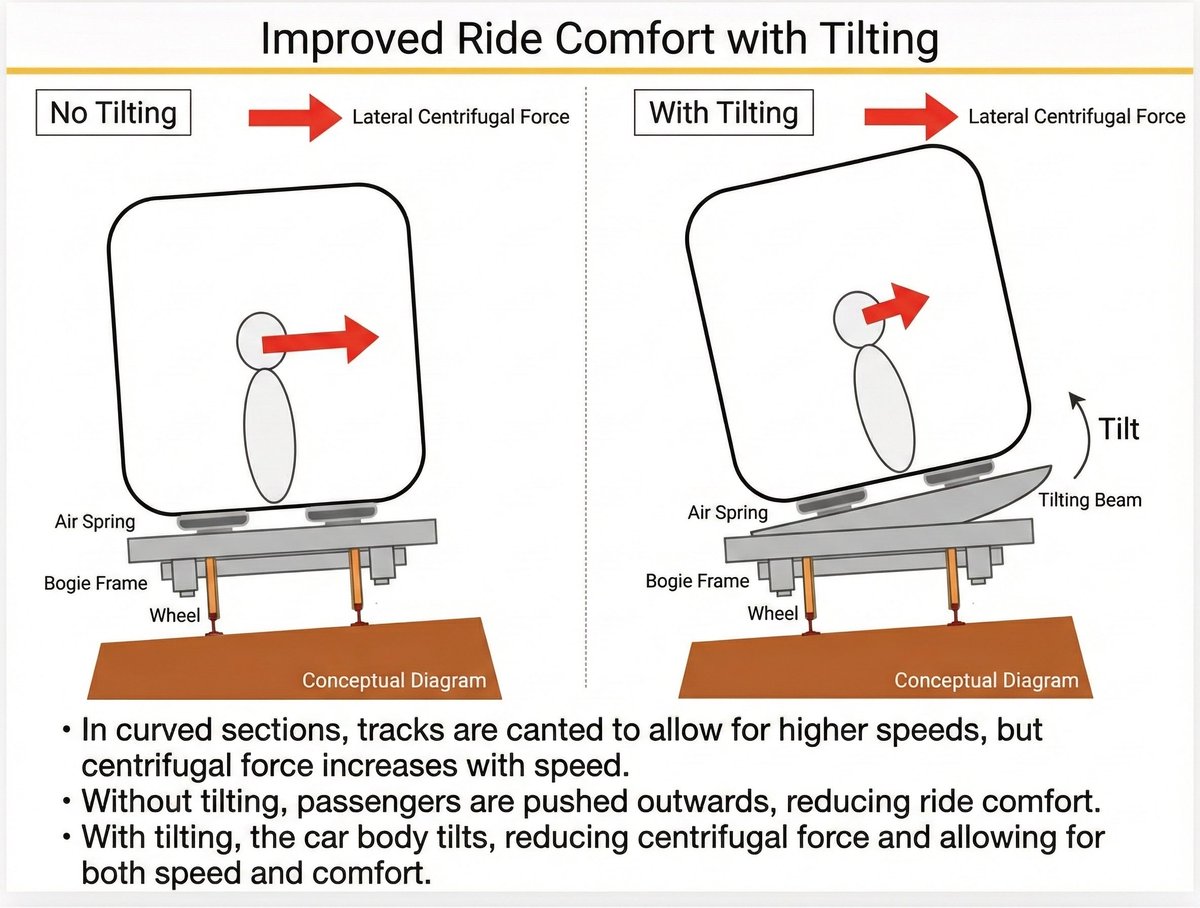 Improved Ride Comfort with Tilting

No Tilting

Lateral Centrifugal Force

Air Spring

Bogie Frame

Wheel

Conceptual Diagram

With Tilting

Lateral Centrifugal Force

Tilt

Tilting Beam

Air Spring

Bogie Frame

Wheel

Conceptual Diagram

• In curved sections, tracks are canted to allow for higher speeds, but centrifugal force increases with speed.
• Without tilting, passengers are pushed outwards, reducing ride comfort.
• With tilting, the car body tilts, reducing centrifugal force and allowing for both speed and comfort.