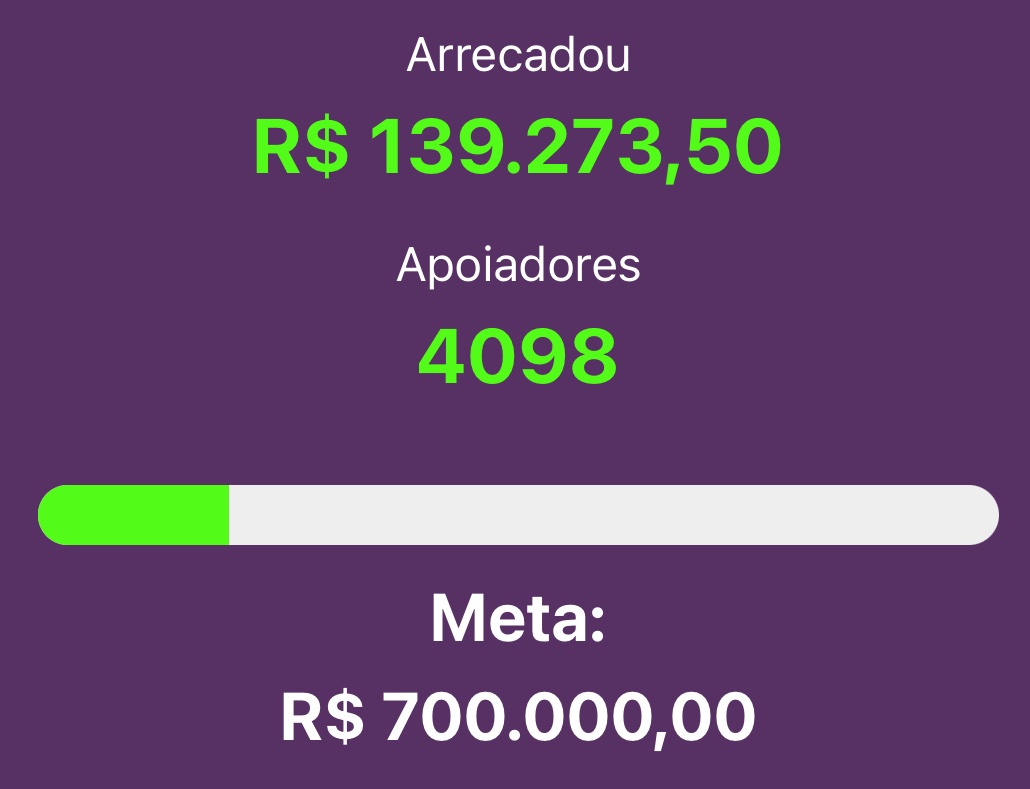 Arrecadou

R$ 139.273,50

Apoiadores

4098

Meta:

R$ 700.000,00