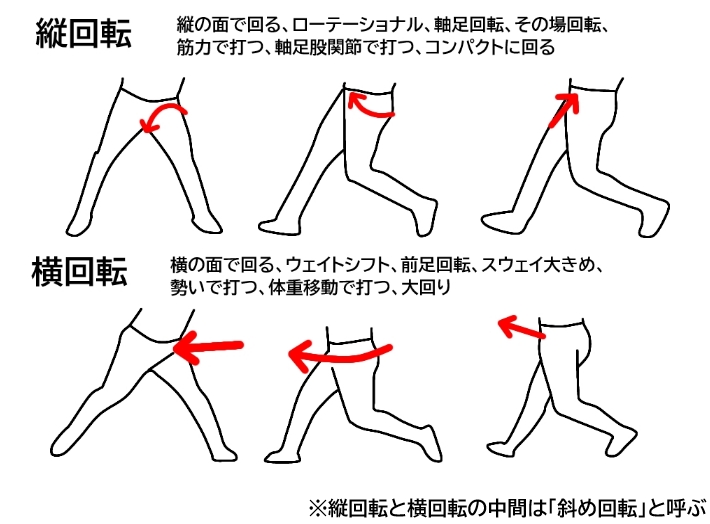 縦回転

縦の面で回る、ローテーショナル、軸足回転、その場回転、筋力で打つ、軸足股関節で打つ、コンパクトに回る

横回転

横の面で回る、ウェイトシフト、前足回転、スウェイ大きめ、勢いで打つ、体重移動で打つ、大回り

※縦回転と横回転の中間は「斜め回転」と呼ぶ