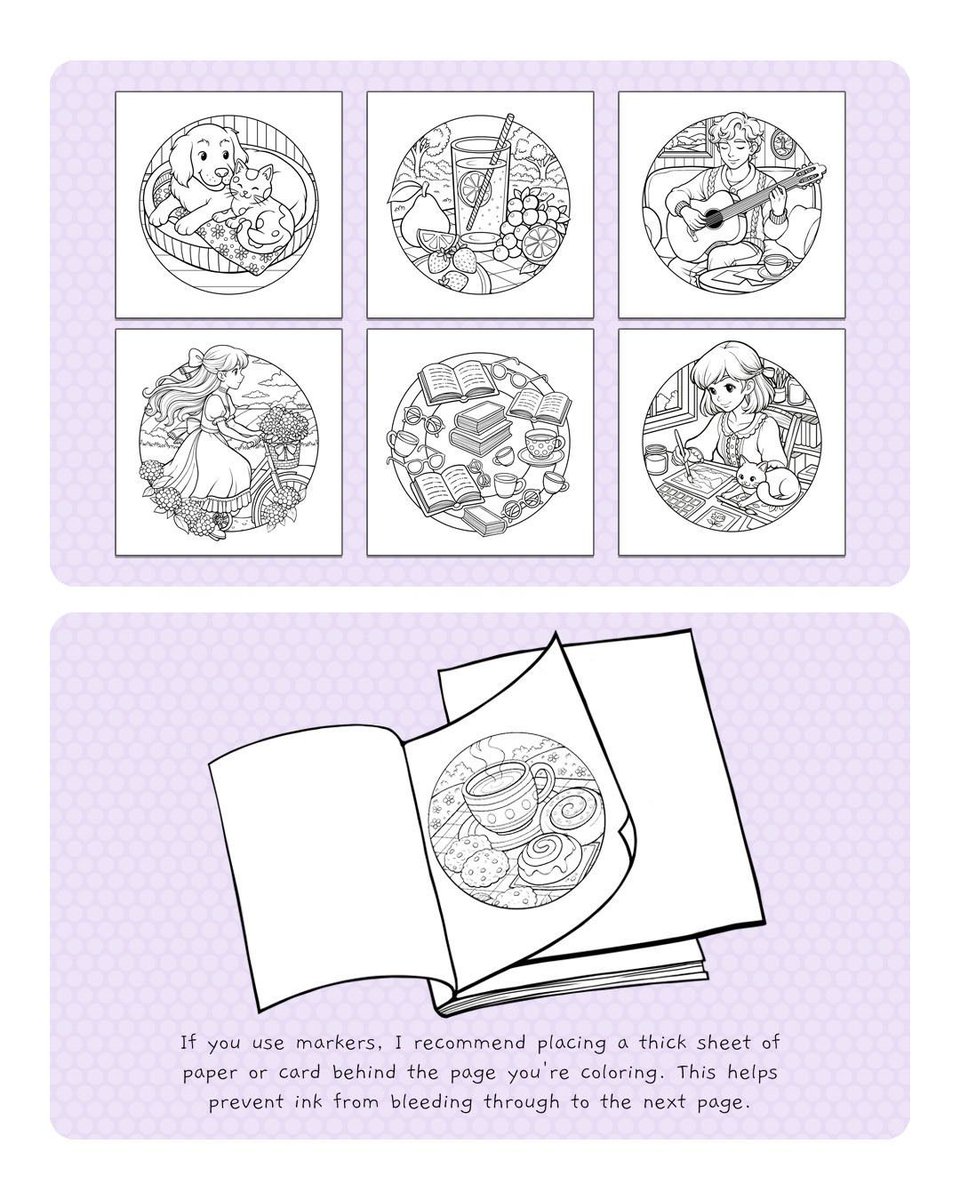 If you use markers, I recommend placing a thick sheet of paper or card behind the page you're coloring. This helps prevent ink from bleeding through to the next page.