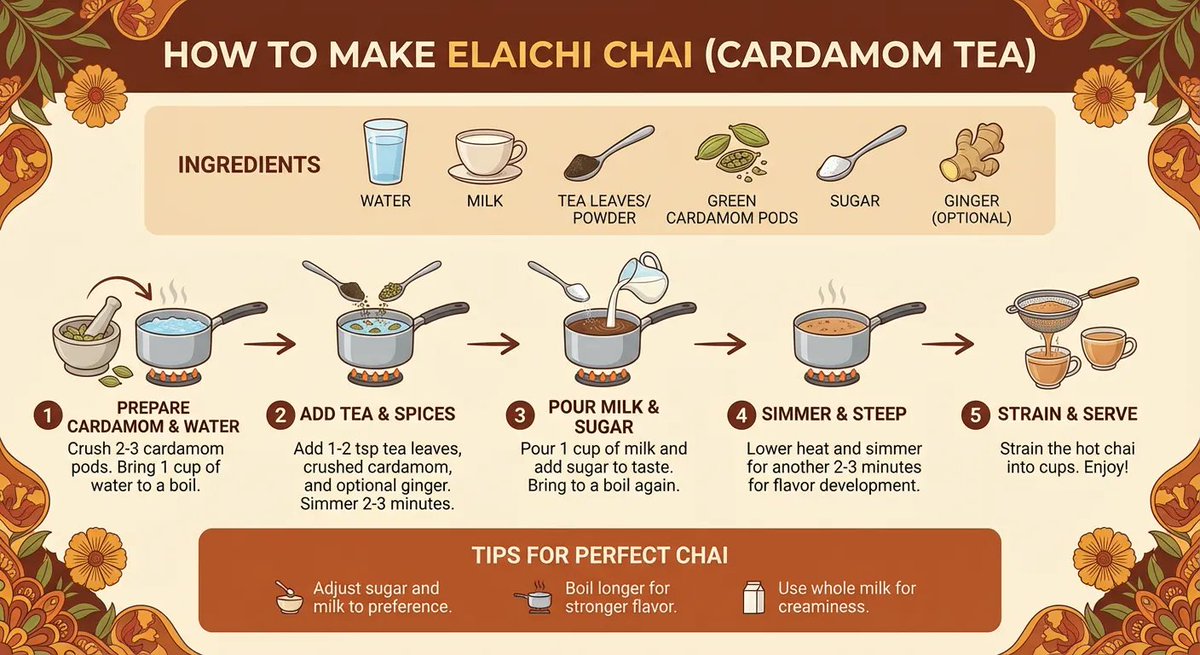 HOW TO MAKE ELAICHI CHAI (CARDAMOM TEA)

INGREDIENTS

WATER

MILK

TEA LEAVES/ POWDER

GREEN CARDAMOM PODS

SUGAR

GINGER (OPTIONAL)

1 PREPARE CARDAMOM & WATER
Crush 2-3 cardamom pods. Bring 1 cup of water to a boil.

2 ADD TEA & SPICES
Add 1-2 tsp tea leaves, crushed cardamom, and optional ginger. Simmer 2-3 minutes.

3 POUR MILK & SUGAR
Pour 1 cup of milk and add sugar to taste. Bring to a boil again.

4 SIMMER & STEEP
Lower heat and simmer for another 2-3 minutes for flavor development.

5 STRAIN & SERVE
Strain the hot chai into cups. Enjoy!

TIPS FOR PERFECT CHAI

Adjust sugar and milk to preference.

Boil longer for stronger flavor.

Use whole milk for creaminess.