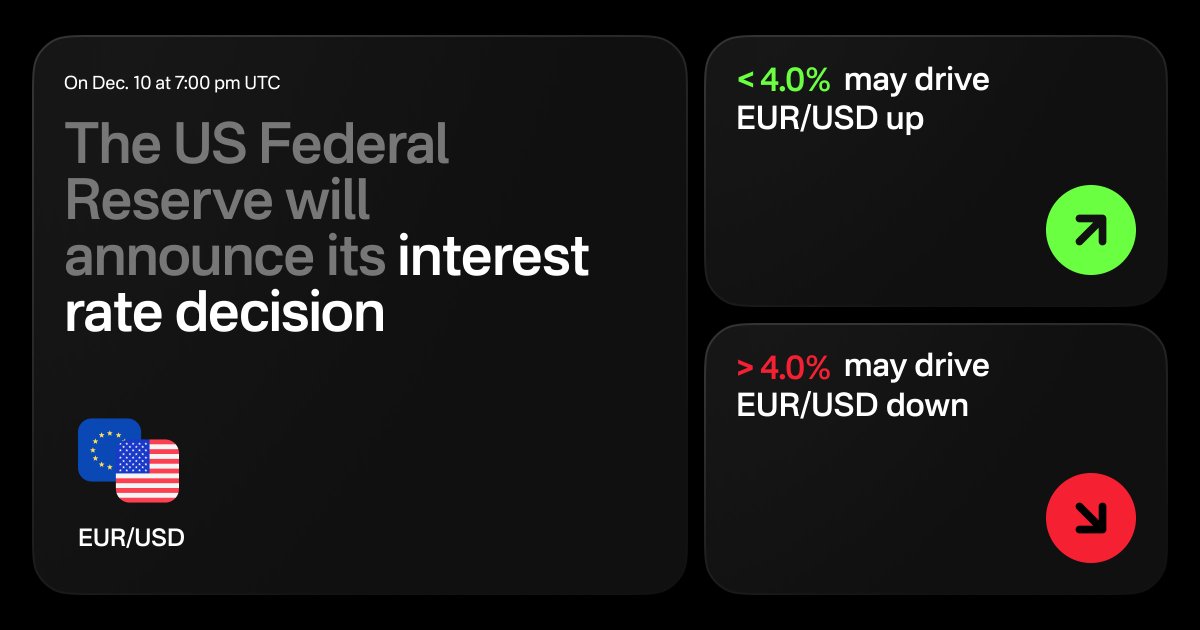 On Dec. 10 at 7:00 pm UTC

The US Federal Reserve will announce its interest rate decision

EUR/USD

< 4.0% may drive EUR/USD up

> 4.0% may drive EUR/USD down