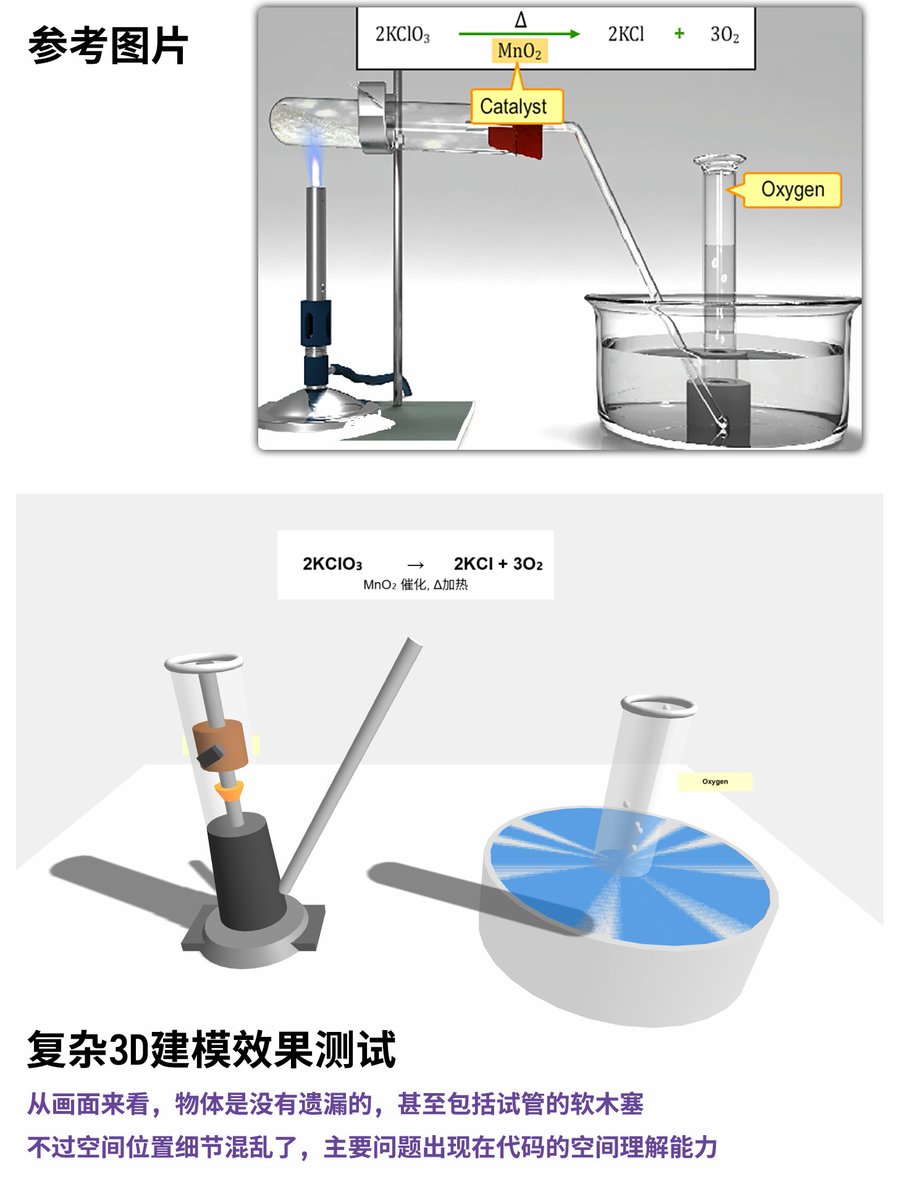 参考图片

$2KClO_3 \xrightarrow[MnO_2]{\Delta} 2KCl + 3O_2$

Catalyst

Oxygen

$2KClO_3 \rightarrow 2KCl + 3O_2$
$MnO_2$ 催化, Δ加热

Oxygen

复杂3D建模效果测试

从画面来看，物体是没有遗漏的，甚至包括试管的软木塞
不过空间位置细节混乱了，主要问题出现在代码的空间理解能力