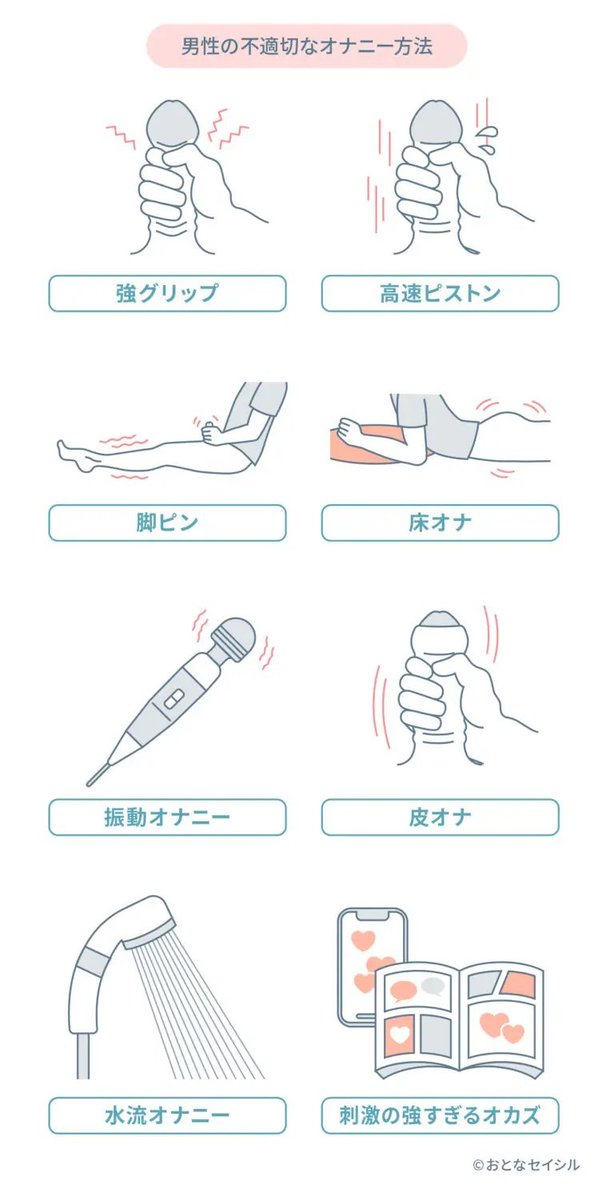 男性の不適切なオナニー方法

強グリップ

高速ピストン

脚ピン

床オナ

振動オナニー

皮オナ

水流オナニー

刺激の強すぎるオカズ

©おとなセイシル