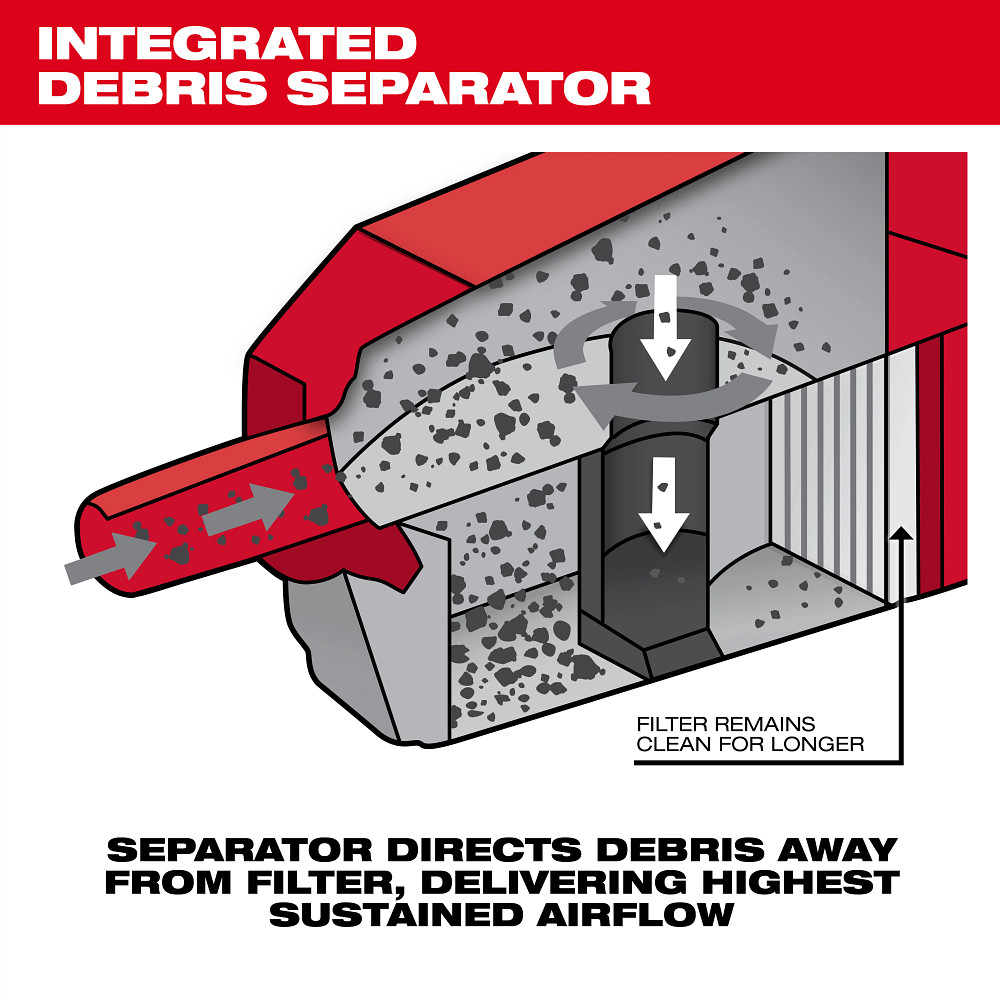 INTEGRATED DEBRIS SEPARATOR

FILTER REMAINS CLEAN FOR LONGER

SEPARATOR DIRECTS DEBRIS AWAY FROM FILTER, DELIVERING HIGHEST SUSTAINED AIRFLOW