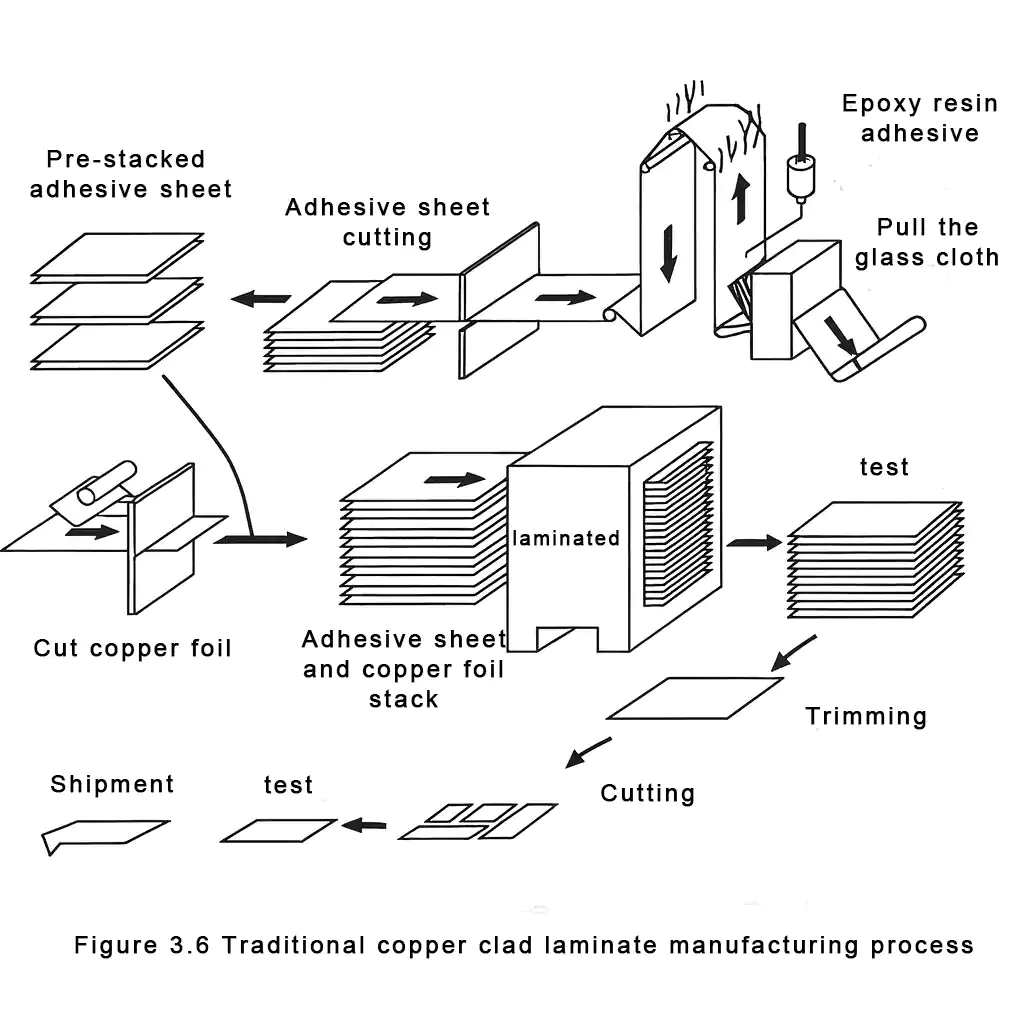 Epoxy resin adhesive

Pre-stacked adhesive sheet

Adhesive sheet cutting

Pull the glass cloth

test

laminated

Cut copper foil

Adhesive sheet and copper foil stack

Trimming

Shipment

test

Cutting

Figure 3.6 Traditional copper clad laminate manufacturing process