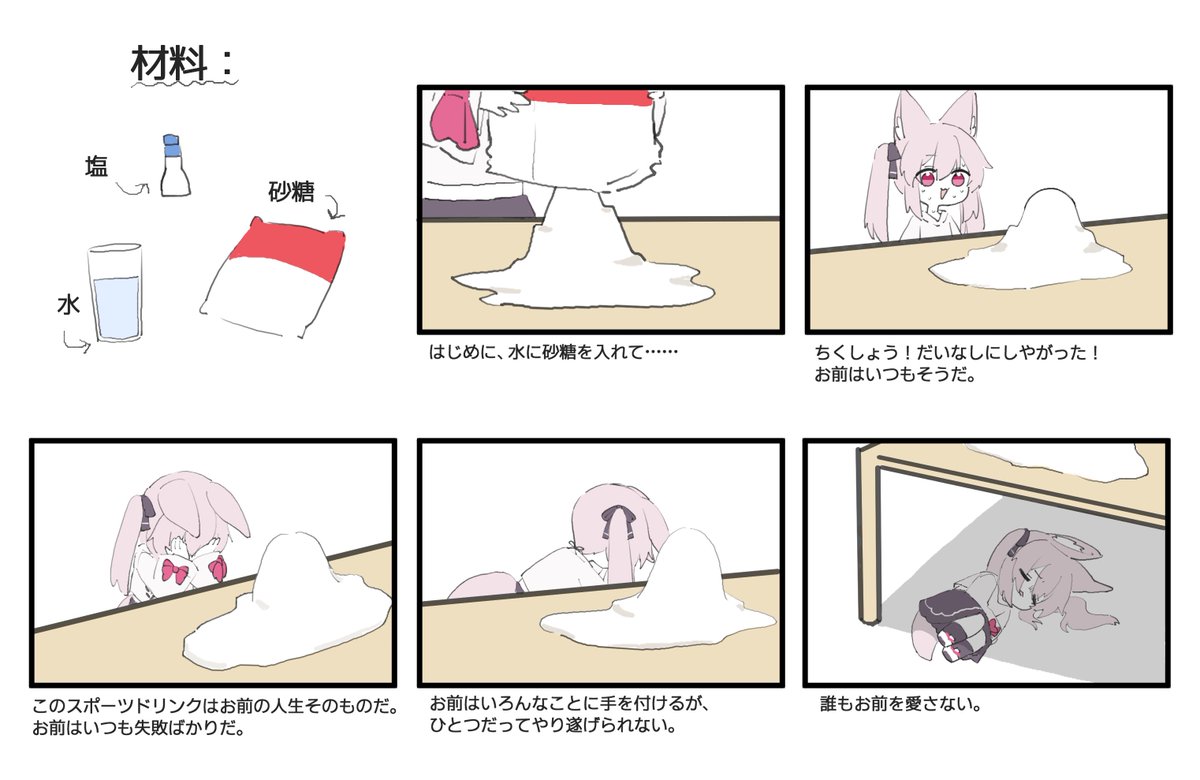 材料：

塩

砂糖

水

はじめに、水に砂糖を入れて……

ちくしょう！だいなしにしやがった！
お前はいつもそうだ。

このスポーツドリンクはお前の人生そのものだ。
お前はいつも失敗ばかりだ。

お前はいろんなことに手を付けるが、
ひとつだってやり遂げられない。

誰もお前を愛さない。