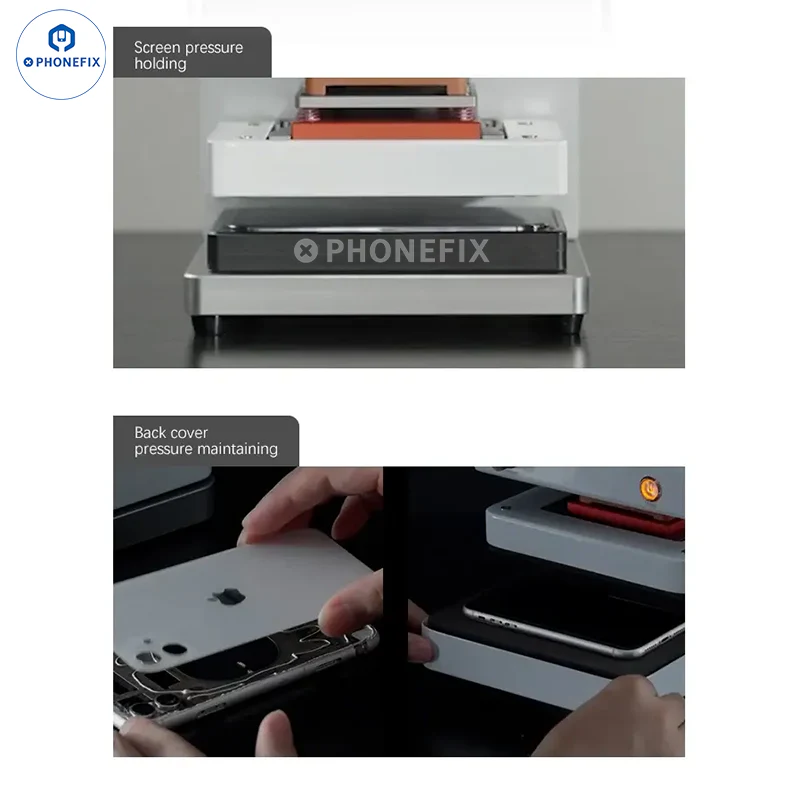 PHONEFIX

Screen pressure holding

PHONEFIX

Back cover pressure maintaining