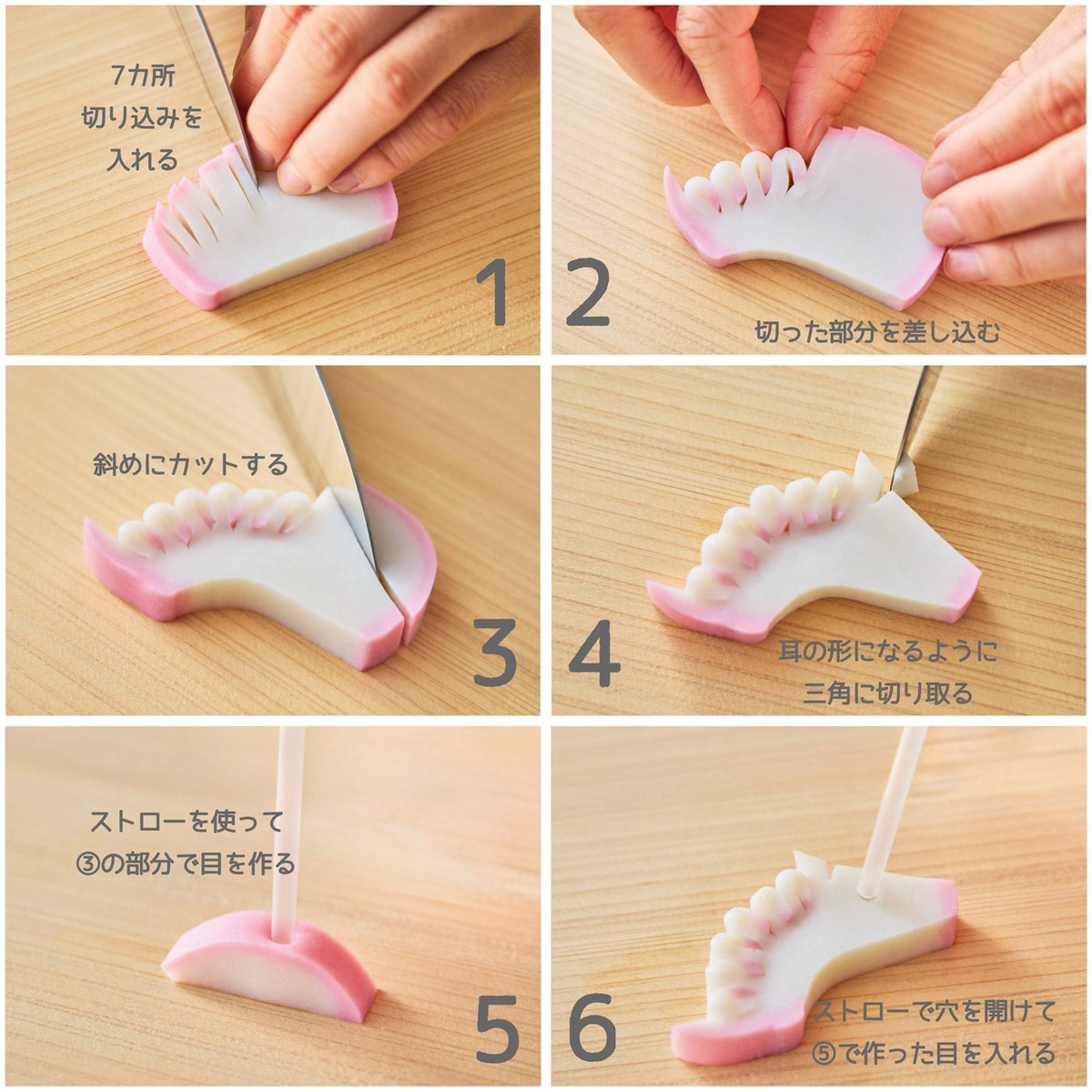 7カ所
切り込みを
入れる

1

2

切った部分を差し込む

斜めにカットする

3

4

耳の形になるように
三角に切り取る

ストローを使って
③の部分で目を作る

5

6

ストローで穴を開けて
⑤で作った目を入れる