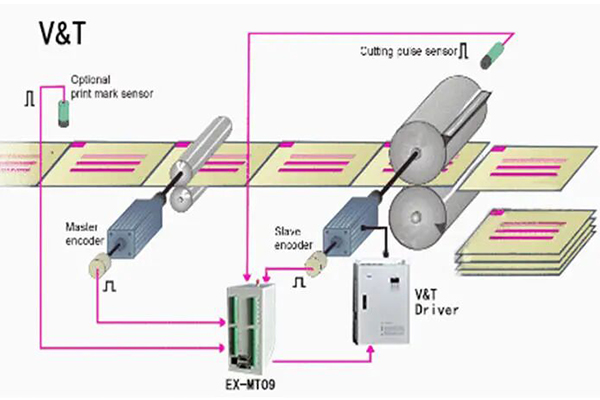 V&T

Cutting pulse sensor

Optional print mark sensor

Master encoder

Slave encoder

V&T Driver

EX-MT09