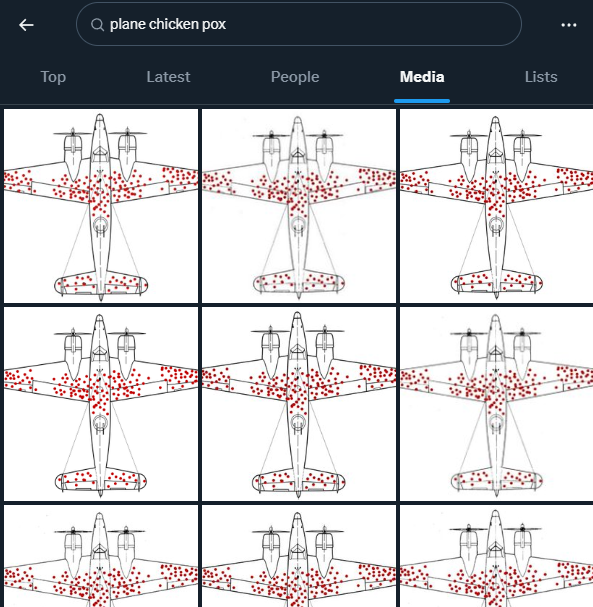 plane chicken pox

Top Latest People Media Lists