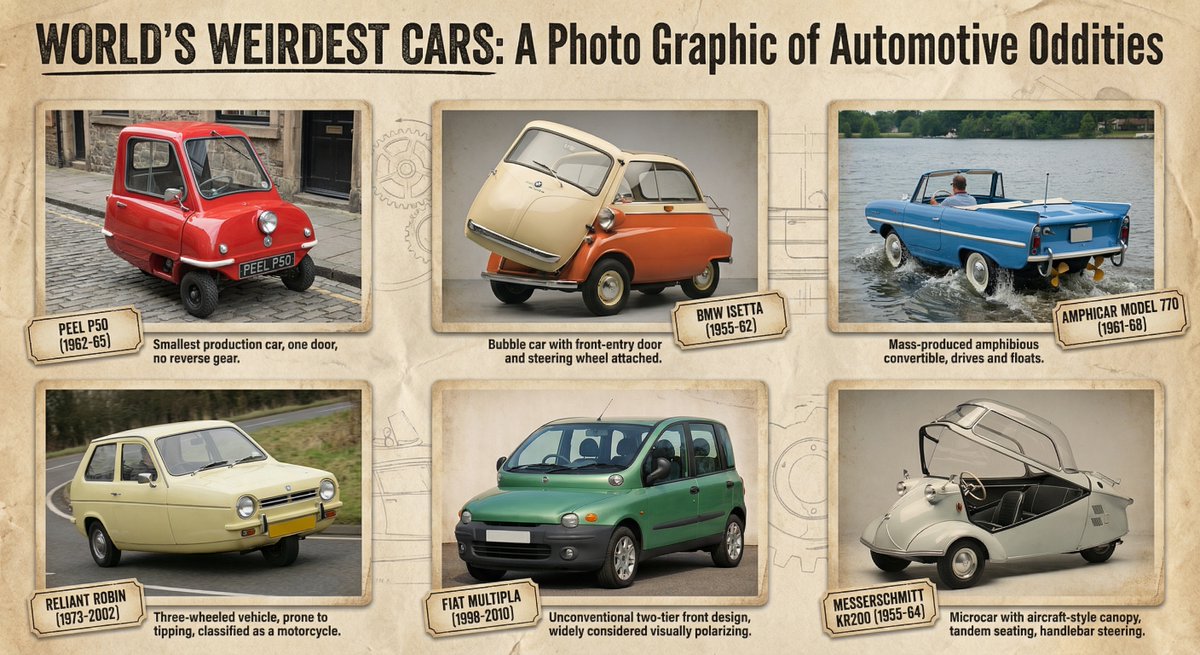 WORLD'S WEIRDEST CARS: A Photo Graphic of Automotive Oddities

PEEL P50

PEEL P50
(1962-65)

Smallest production car, one door, no reverse gear.

BMW ISETTA
(1955-62)

Bubble car with front-entry door and steering wheel attached.

AMPHICAR MODEL 770
(1961-68)

Mass-produced amphibious convertible, drives and floats.

RELIANT ROBIN
(1973-2002)

Three-wheeled vehicle, prone to tipping, classified as a motorcycle.

FIAT MULTIPLA
(1998-2010)

Unconventional two-tier front design, widely considered visually polarizing.

MESSERSCHMITT
KR200 (1955-64)

Microcar with aircraft-style canopy, tandem seating, handlebar steering.