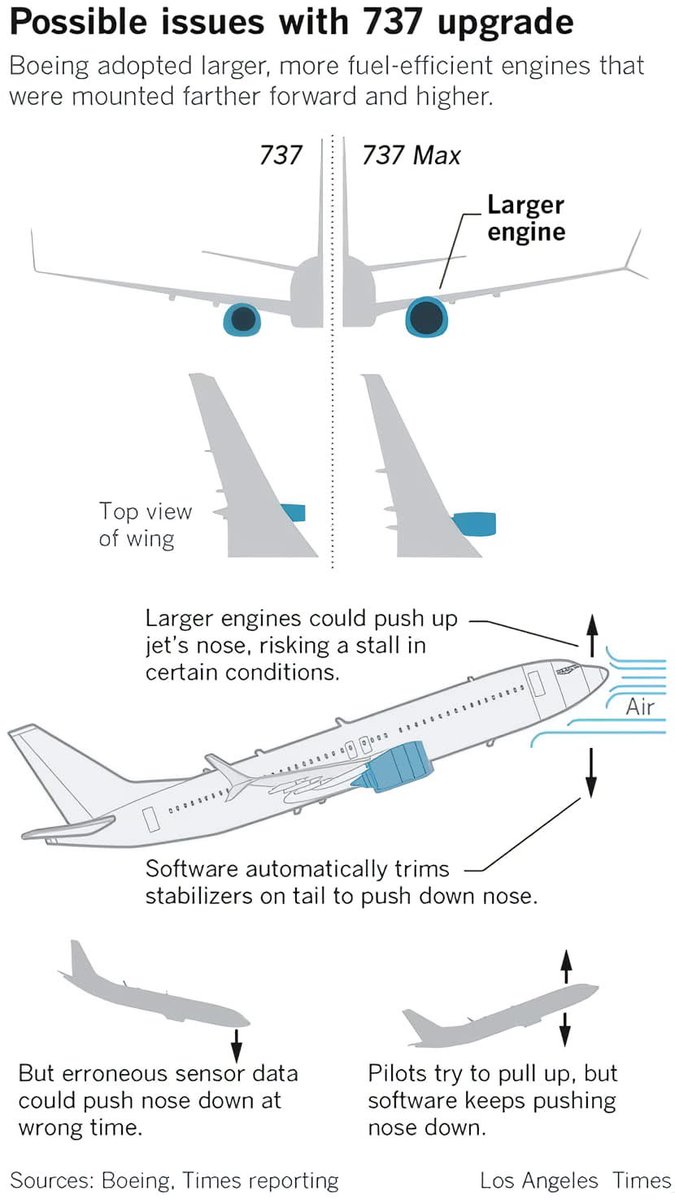 Possible issues with 737 upgrade

Boeing adopted larger, more fuel-efficient engines that were mounted farther forward and higher.

737

737 Max

Larger engine

Top view of wing

Larger engines could push up jet's nose, risking a stall in certain conditions.

Air

Software automatically trims stabilizers on tail to push down nose.

But erroneous sensor data could push nose down at wrong time.

Pilots try to pull up, but software keeps pushing nose down.

Sources: Boeing, Times reporting

Los Angeles Times