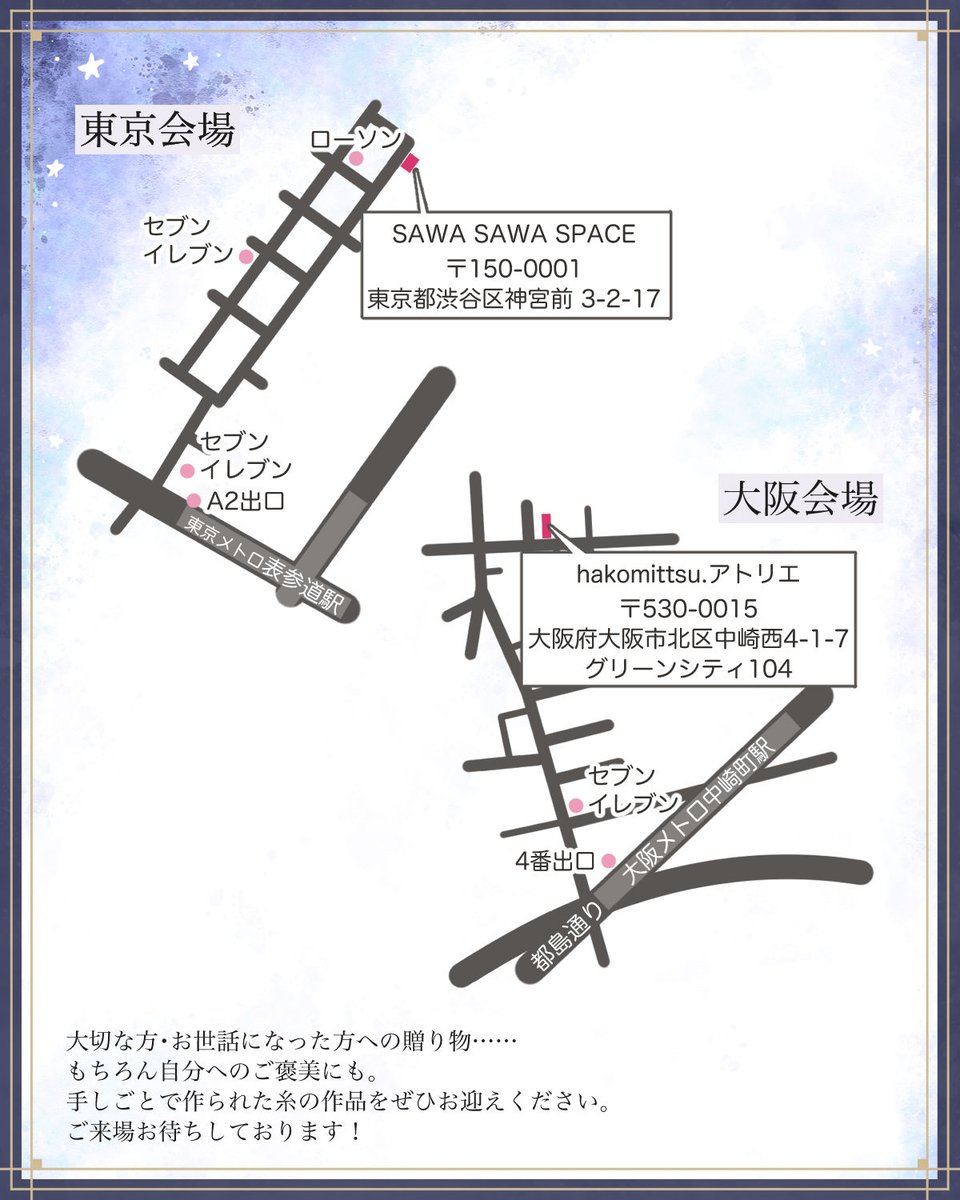 東京会場

ローソン

セブン
イレブン

SAWA SAWA SPACE
〒150-0001
東京都渋谷区神宮前 3-2-17

セブン
イレブン
A2出口
東京メトロ表参道駅

大阪会場

hakomittsu.アトリエ
〒530-0015
大阪府大阪市北区中崎西4-1-7
グリーンシティ104

セブン
イレブン
4番出口
大阪メトロ中崎町駅
都島通り

大切な方・お世話になった方への贈り物……
もちろん自分へのご褒美にも。
手しごとで作られた糸の作品をぜひお迎えください。
ご来場お待ちしております！