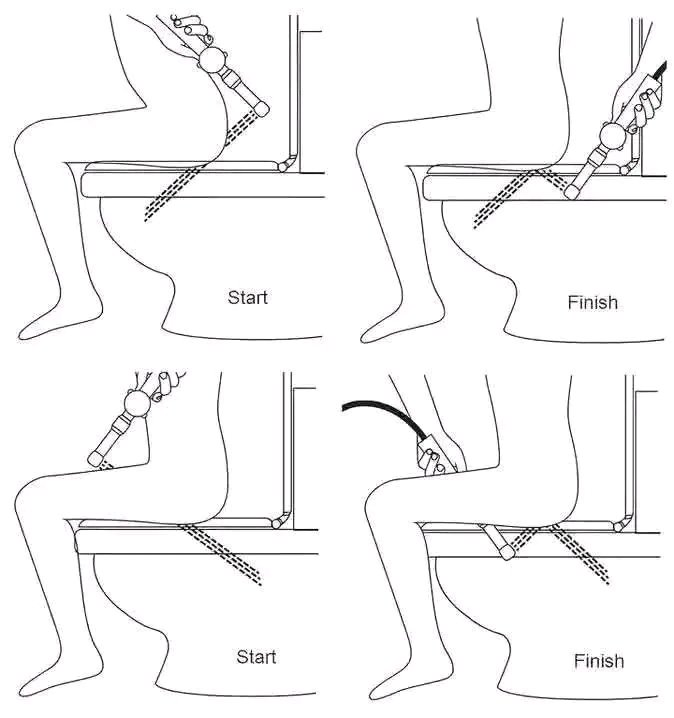 Start

Finish

Start

Finish