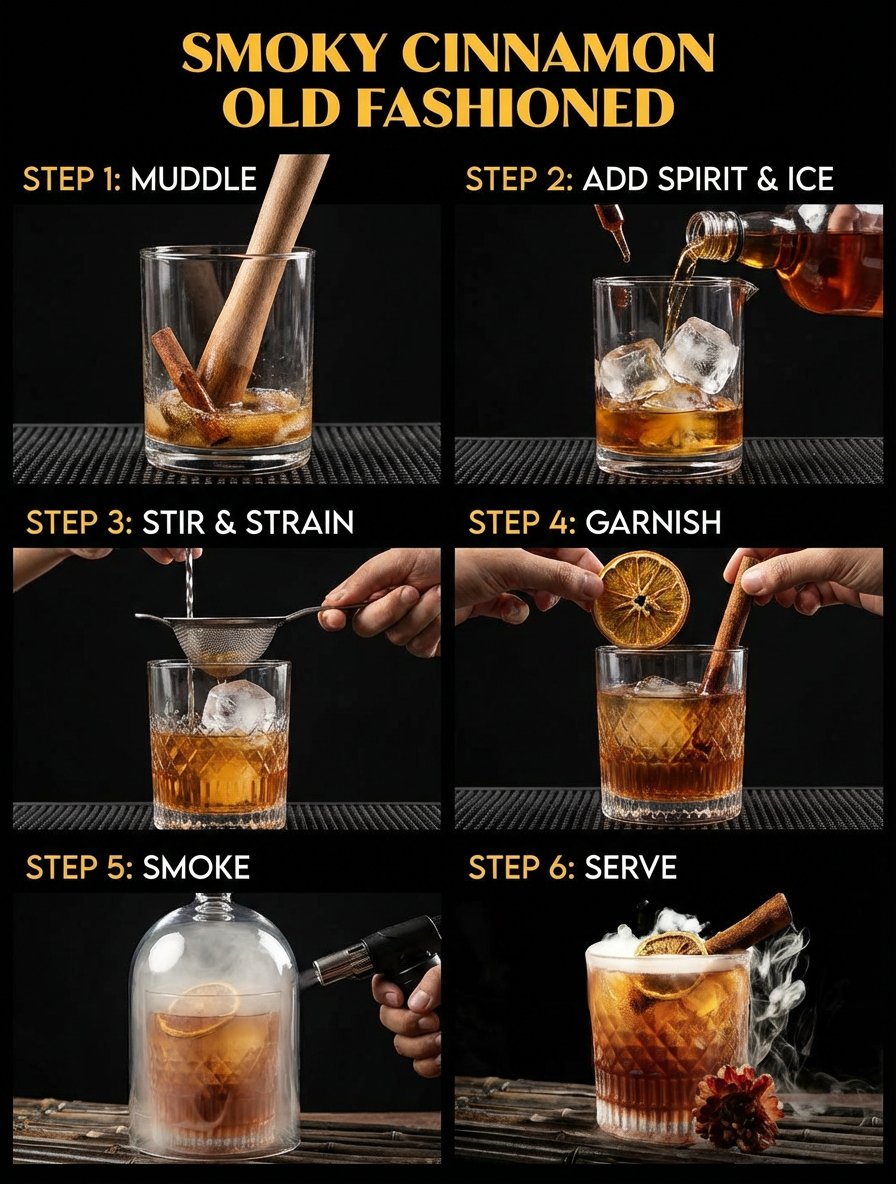 SMOKY CINNAMON OLD FASHIONED

STEP 1: MUDDLE

STEP 2: ADD SPIRIT & ICE

STEP 3: STIR & STRAIN

STEP 4: GARNISH

STEP 5: SMOKE

STEP 6: SERVE