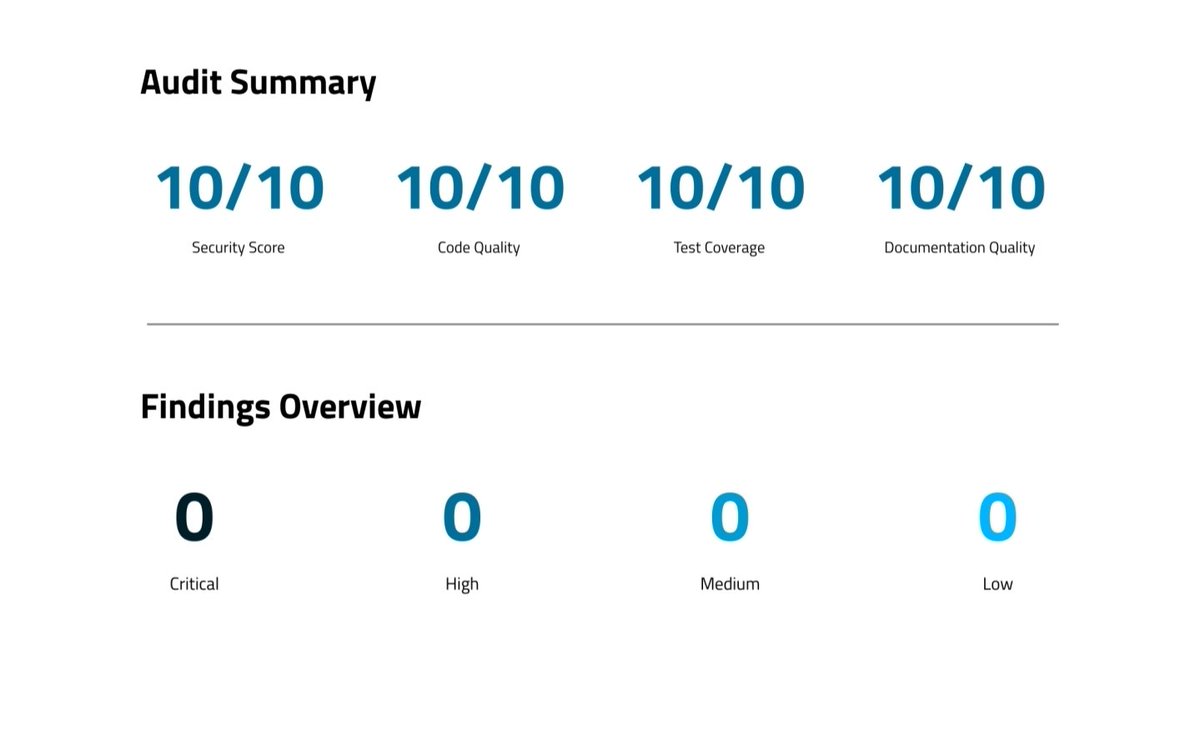 Audit Summary

10/10
Security Score

10/10
Code Quality

10/10
Test Coverage

10/10
Documentation Quality

Findings Overview

0
Critical

0
High

0
Medium

0
Low