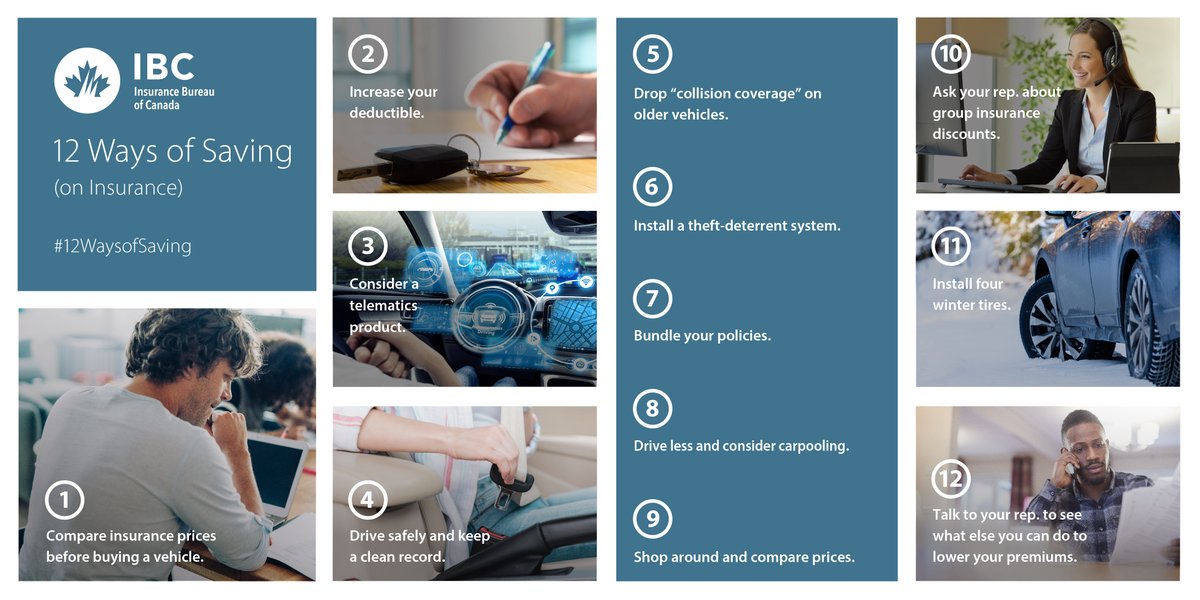 IBC
Insurance Bureau of Canada

12 Ways of Saving
(on Insurance)

#12WaysofSaving

1
Compare insurance prices before buying a vehicle.

2
Increase your deductible.

3
Consider a telematics product.

4
Drive safely and keep a clean record.

5
Drop "collision coverage" on older vehicles.

6
Install a theft-deterrent system.

7
Bundle your policies.

8
Drive less and consider carpooling.

9
Shop around and compare prices.

10
Ask your rep. about group insurance discounts.

11
Install four winter tires.

12
Talk to your rep. to see what else you can do to lower your premiums.