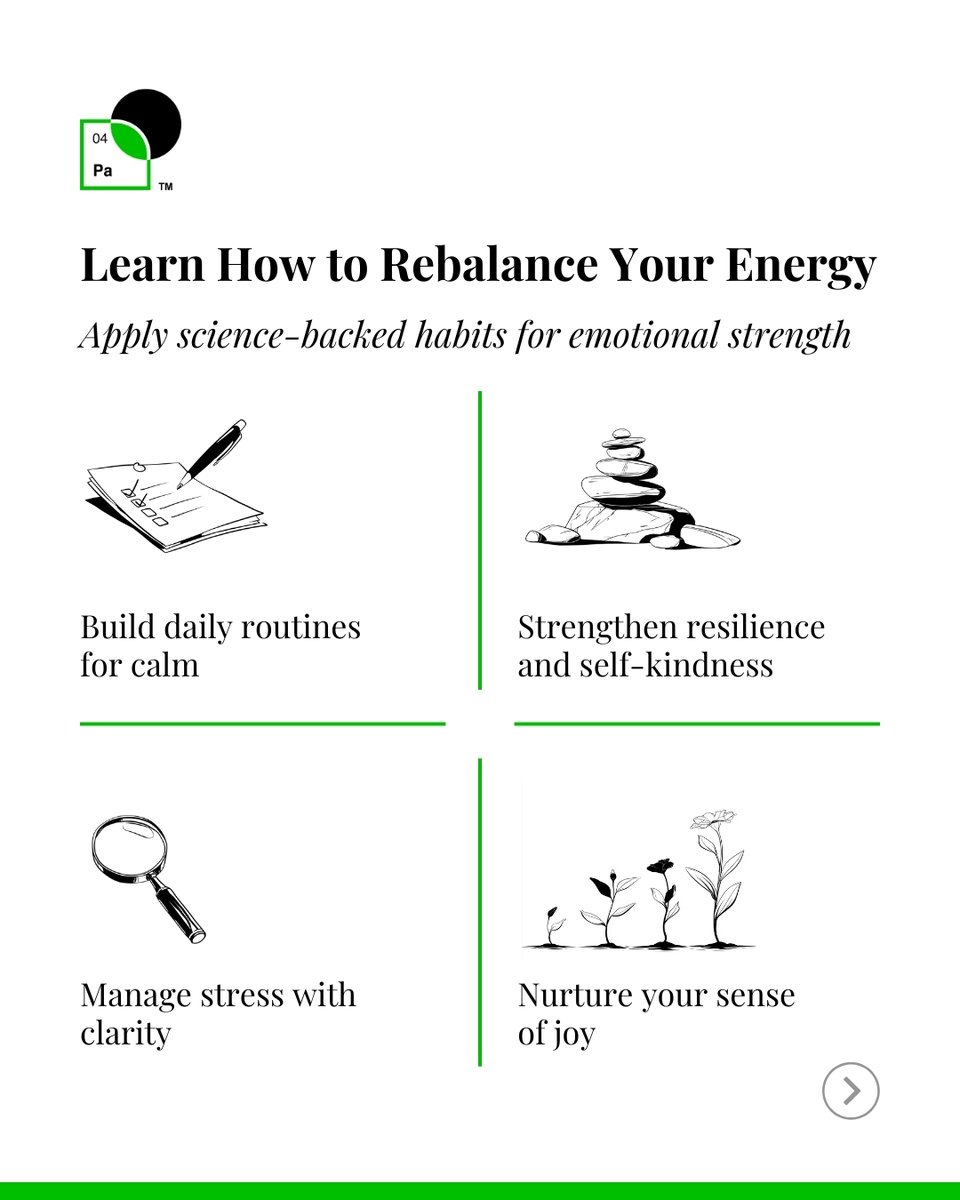 04
Pa
TM

Learn How to Rebalance Your Energy

Apply science-backed habits for emotional strength

Build daily routines for calm

Strengthen resilience and self-kindness

Manage stress with clarity

Nurture your sense of joy