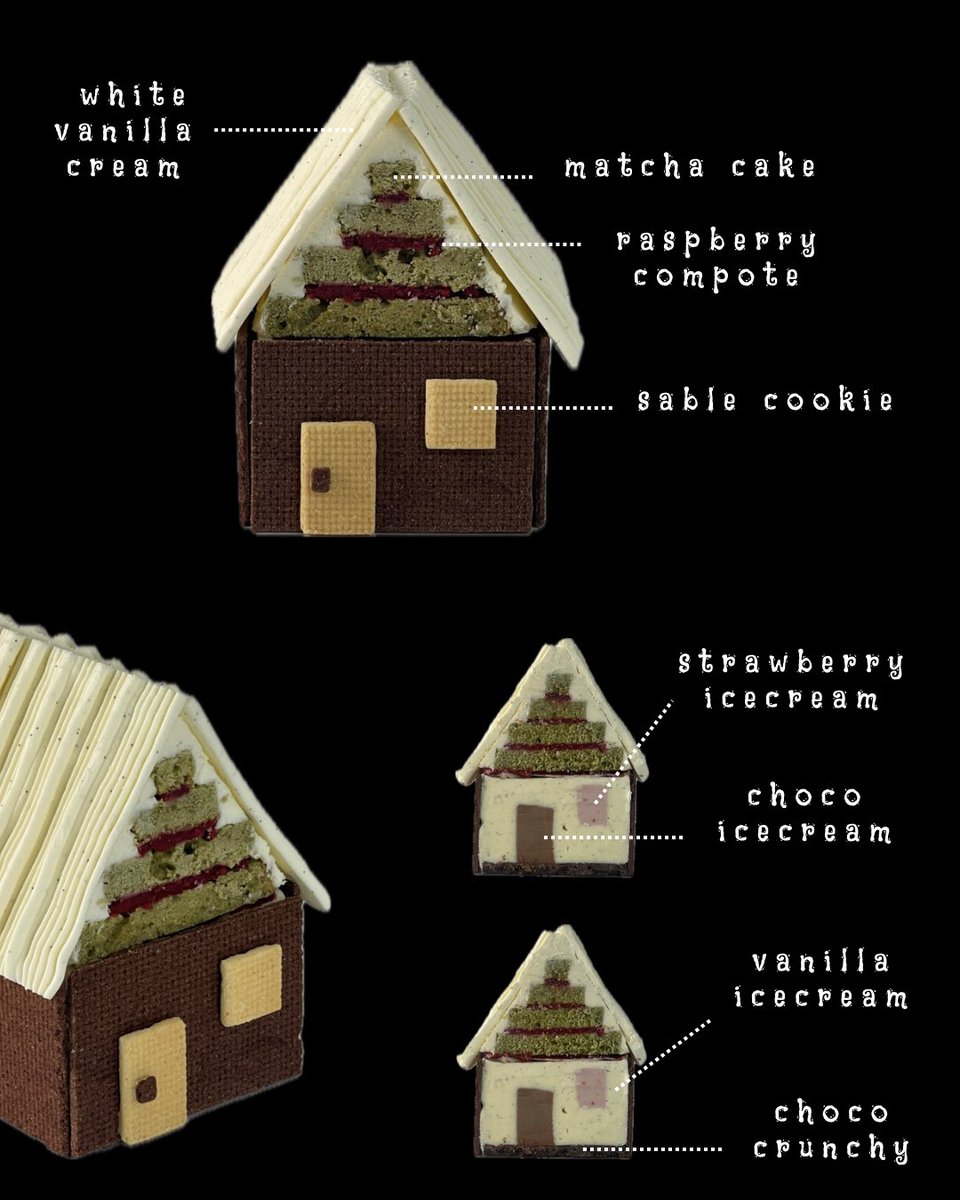 white vanilla cream

matcha cake

raspberry compote

sable cookie

strawberry icecream

choco icecream

vanilla icecream

choco crunchy