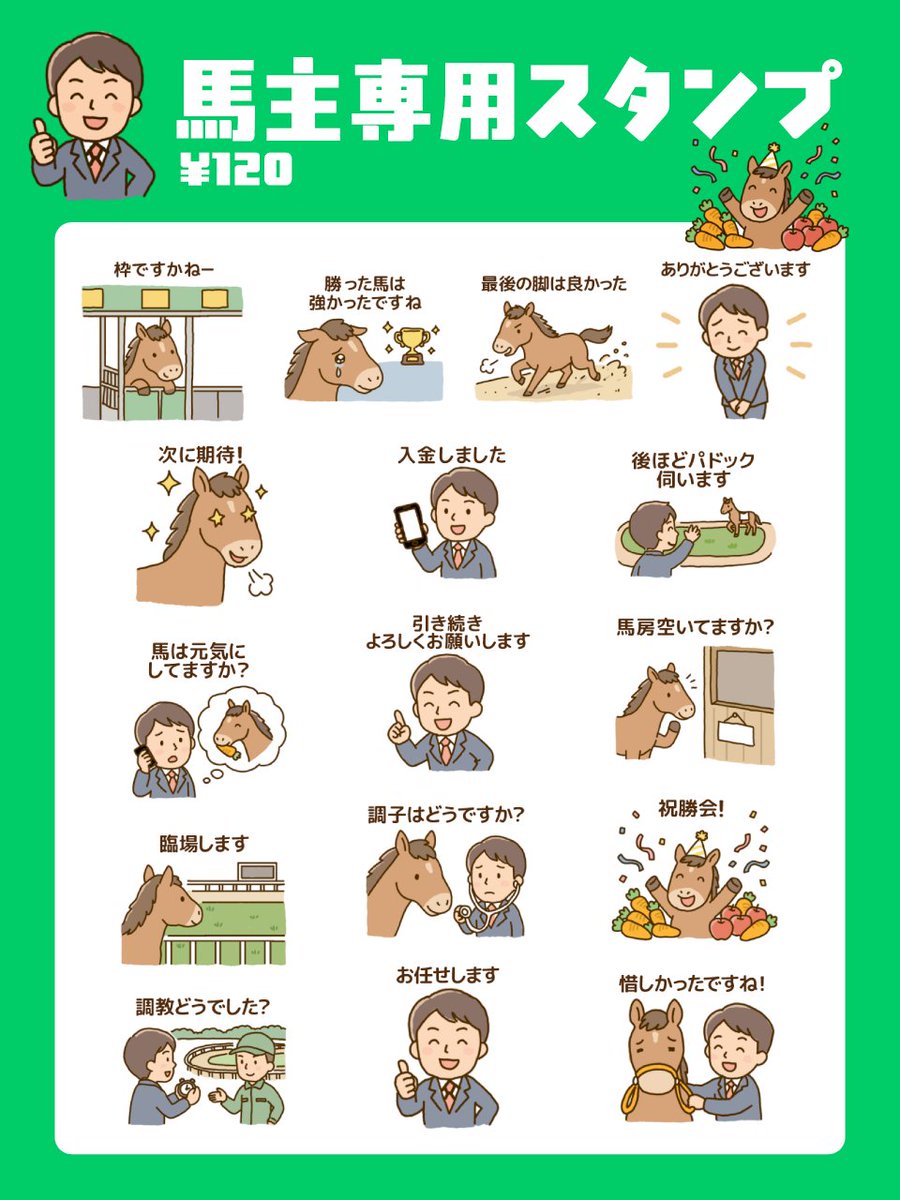 馬主専用スタンプ
¥120

枠ですかねー

勝った馬は強かったですね

最後の脚は良かった

ありがとうございます

次に期待!

入金しました

後ほどパドック伺います

馬は元気にしてますか?

引き続きよろしくお願いします

馬房空いてますか?

臨場します

調子はどうですか?

祝勝会!

調教どうでした?

お任せします

惜しかったですね!