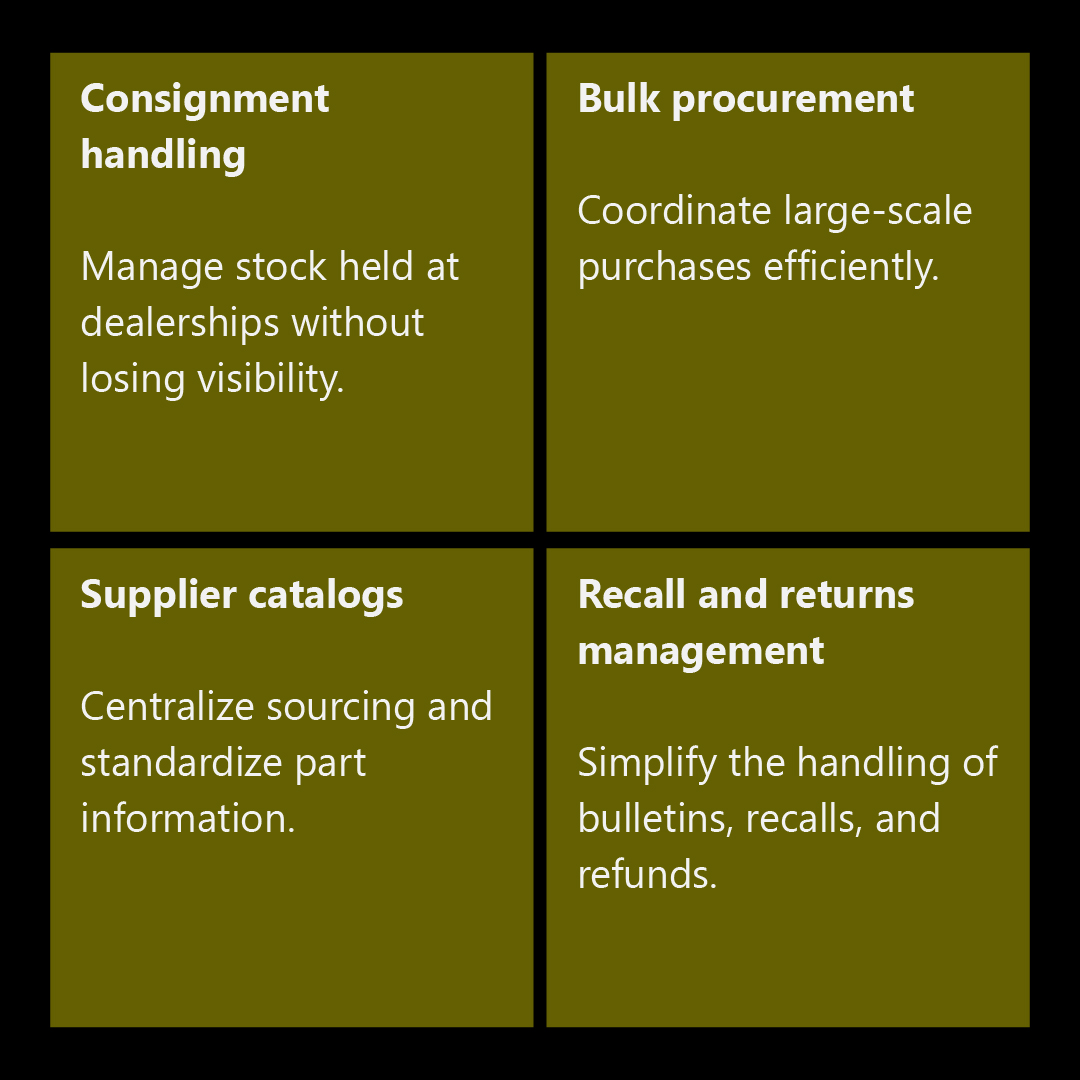 Consignment handling

Manage stock held at dealerships without losing visibility.

Bulk procurement

Coordinate large-scale purchases efficiently.

Supplier catalogs

Centralize sourcing and standardize part information.

Recall and returns management

Simplify the handling of bulletins, recalls, and refunds.