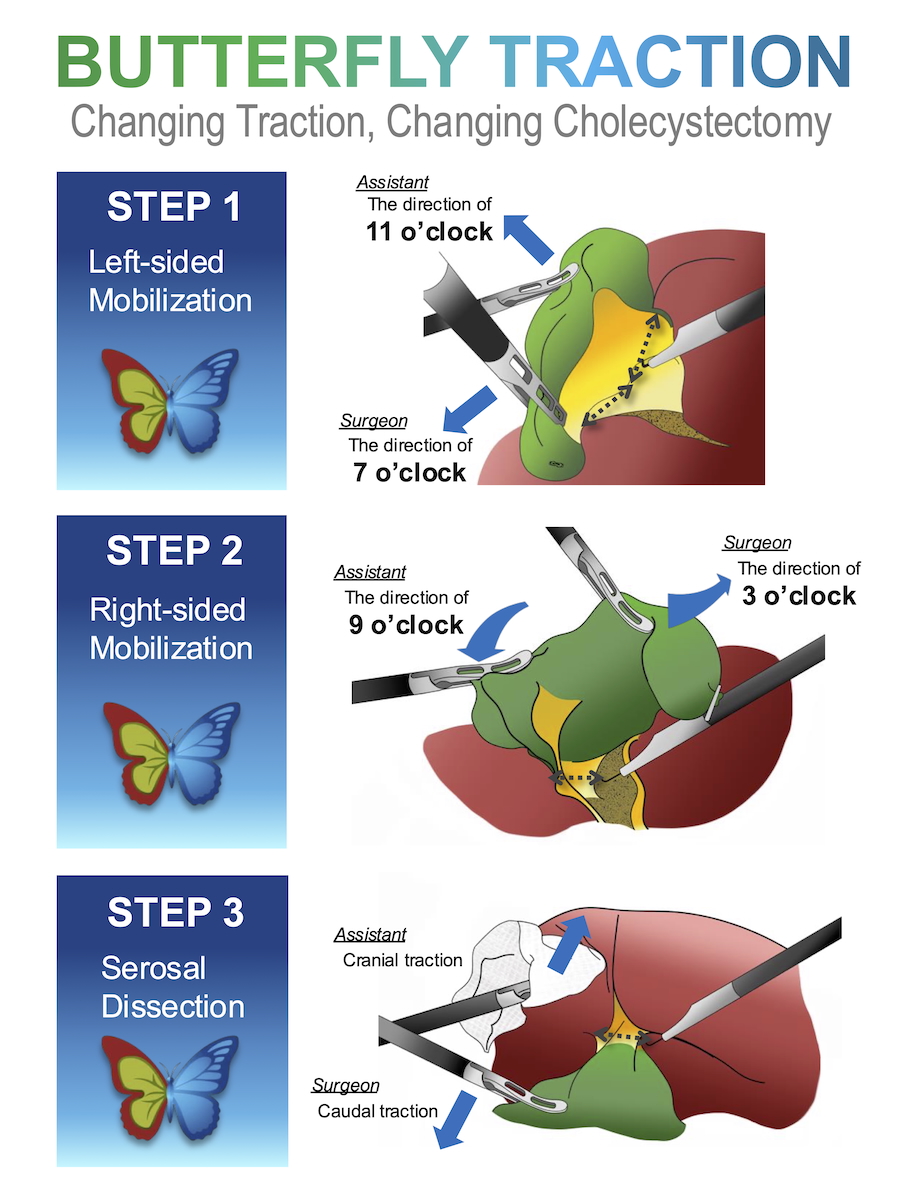 BUTTERFLY TRACTION
Changing Traction, Changing Cholecystectomy

STEP 1
Left-sided Mobilization

Assistant
The direction of
11 o'clock

Surgeon
The direction of
7 o'clock

STEP 2
Right-sided Mobilization

Assistant
The direction of
9 o'clock

Surgeon
The direction of
3 o'clock

STEP 3
Serosal Dissection

Assistant
Cranial traction

Surgeon
Caudal traction