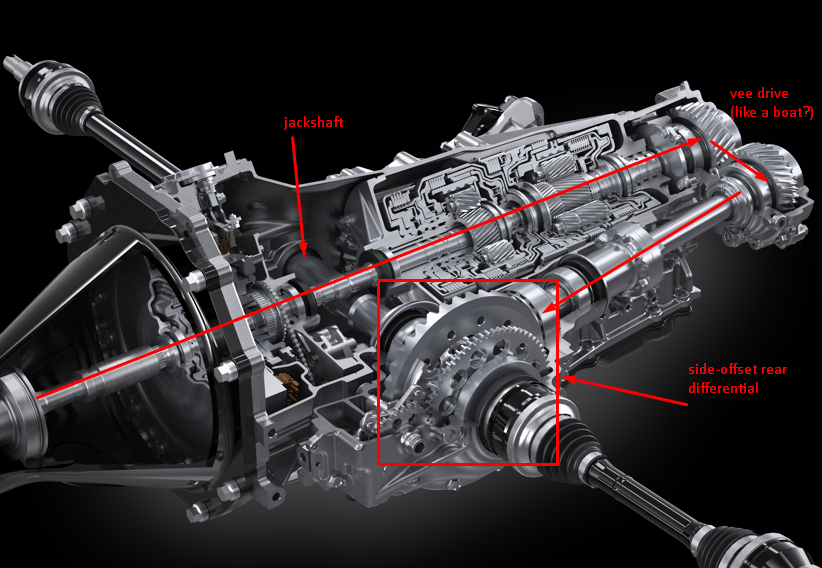 jackshaft

vee drive
(like a boat?)

side-offset rear
differential