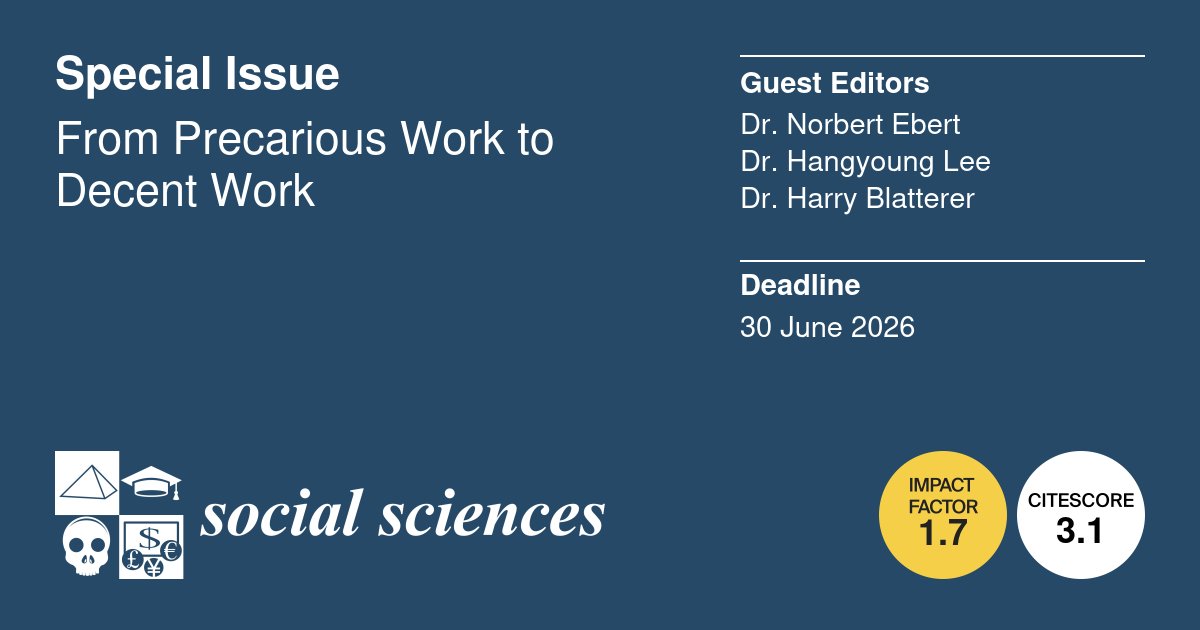 Special Issue

From Precarious Work to Decent Work

Guest Editors

Dr. Norbert Ebert
Dr. Hangyoung Lee
Dr. Harry Blatterer

Deadline

30 June 2026

social sciences

IMPACT FACTOR
1.7

CITESCORE
3.1