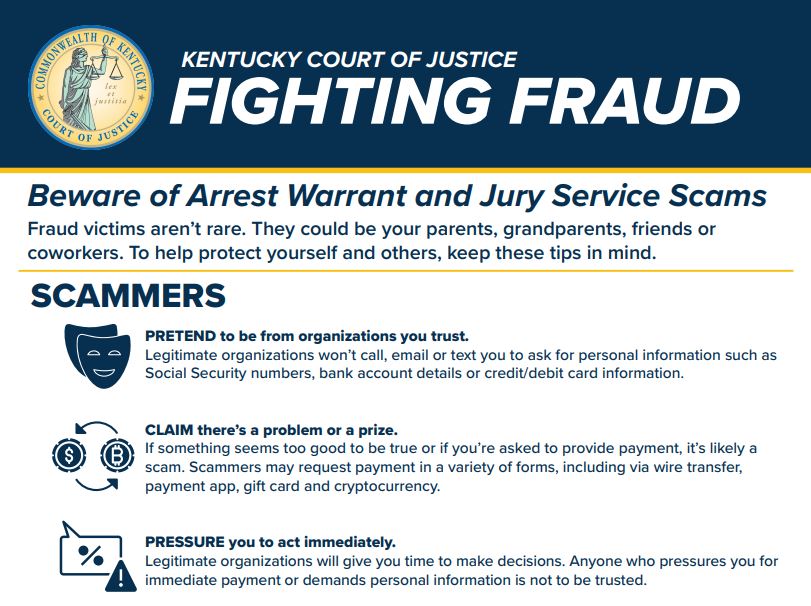 COMMONWEALTH OF KENTUCKY
lex et justitia
COURT OF JUSTICE

KENTUCKY COURT OF JUSTICE
FIGHTING FRAUD

Beware of Arrest Warrant and Jury Service Scams

Fraud victims aren't rare. They could be your parents, grandparents, friends or coworkers. To help protect yourself and others, keep these tips in mind.

SCAMMERS

PRETEND to be from organizations you trust.
Legitimate organizations won't call, email or text you to ask for personal information such as Social Security numbers, bank account details or credit/debit card information.

CLAIM there's a problem or a prize.
If something seems too good to be true or if you're asked to provide payment, it's likely a scam. Scammers may request payment in a variety of forms, including via wire transfer, payment app, gift card and cryptocurrency.

PRESSURE you to act immediately.
Legitimate organizations will give you time to make decisions. Anyone who pressures you for immediate payment or demands personal information is not to be trusted.