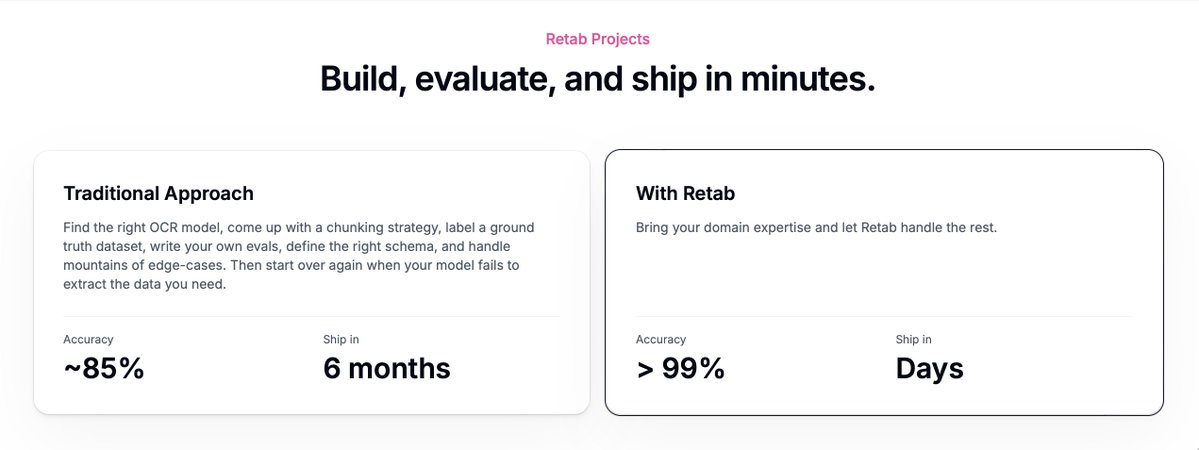 Retab Projects

Build, evaluate, and ship in minutes.

Traditional Approach

Find the right OCR model, come up with a chunking strategy, label a ground truth dataset, write your own evals, define the right schema, and handle mountains of edge-cases. Then start over again when your model fails to extract the data you need.

Accuracy
~85%

Ship in
6 months

With Retab

Bring your domain expertise and let Retab handle the rest.

Accuracy
> 99%

Ship in
Days