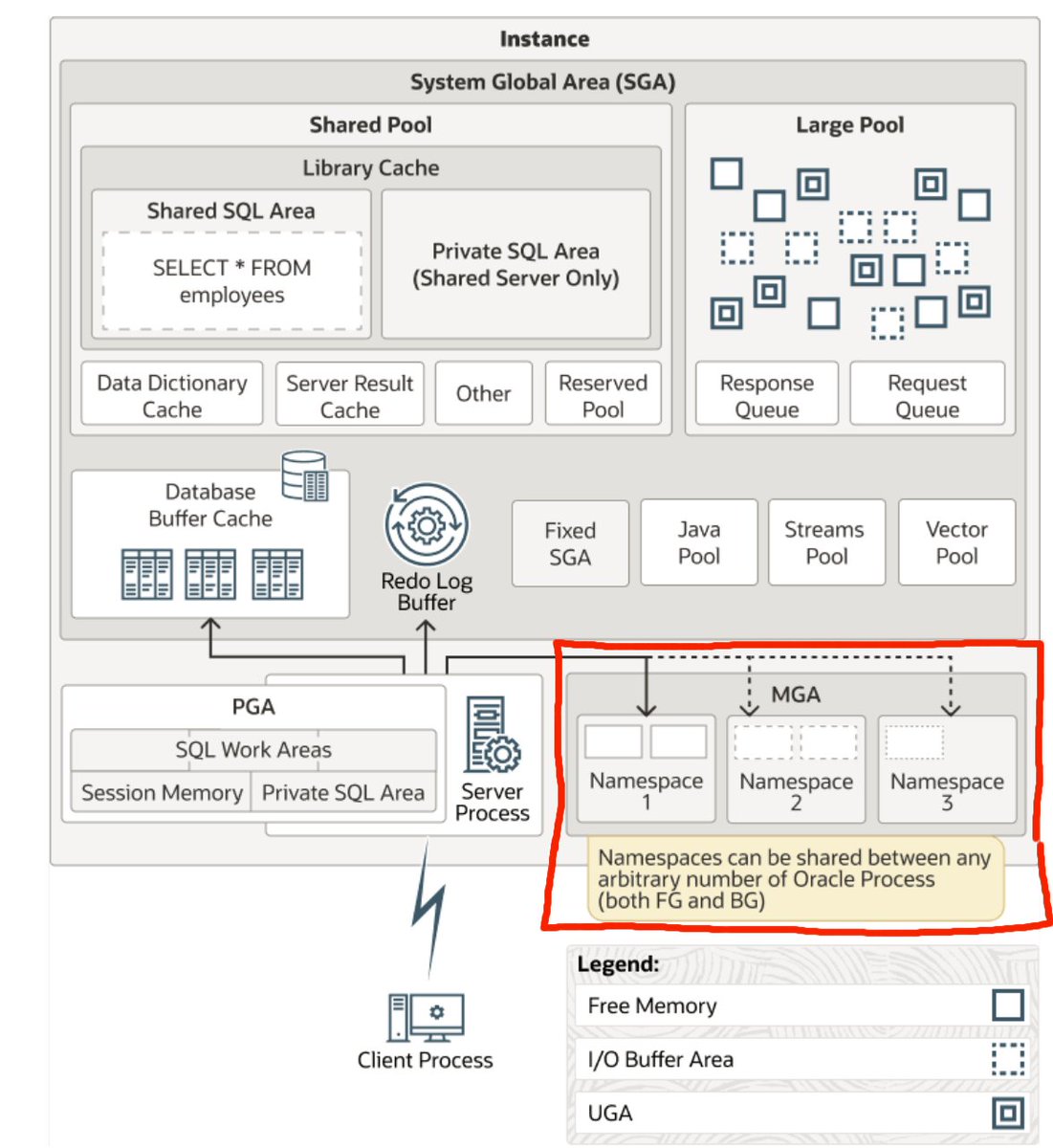 Instance

System Global Area (SGA)

Shared Pool

Library Cache

Shared SQL Area

SELECT * FROM employees

Private SQL Area (Shared Server Only)

Data Dictionary Cache

Server Result Cache

Other

Reserved Pool

Large Pool

Response Queue

Request Queue

Database Buffer Cache

Redo Log Buffer

Fixed SGA

Java Pool

Streams Pool

Vector Pool

PGA

SQL Work Areas

Session Memory

Private SQL Area

Server Process

MGA

Namespace 1

Namespace 2

Namespace 3

Namespaces can be shared between any arbitrary number of Oracle Process (both FG and BG)

Client Process

Legend:

Free Memory

I/O Buffer Area

UGA