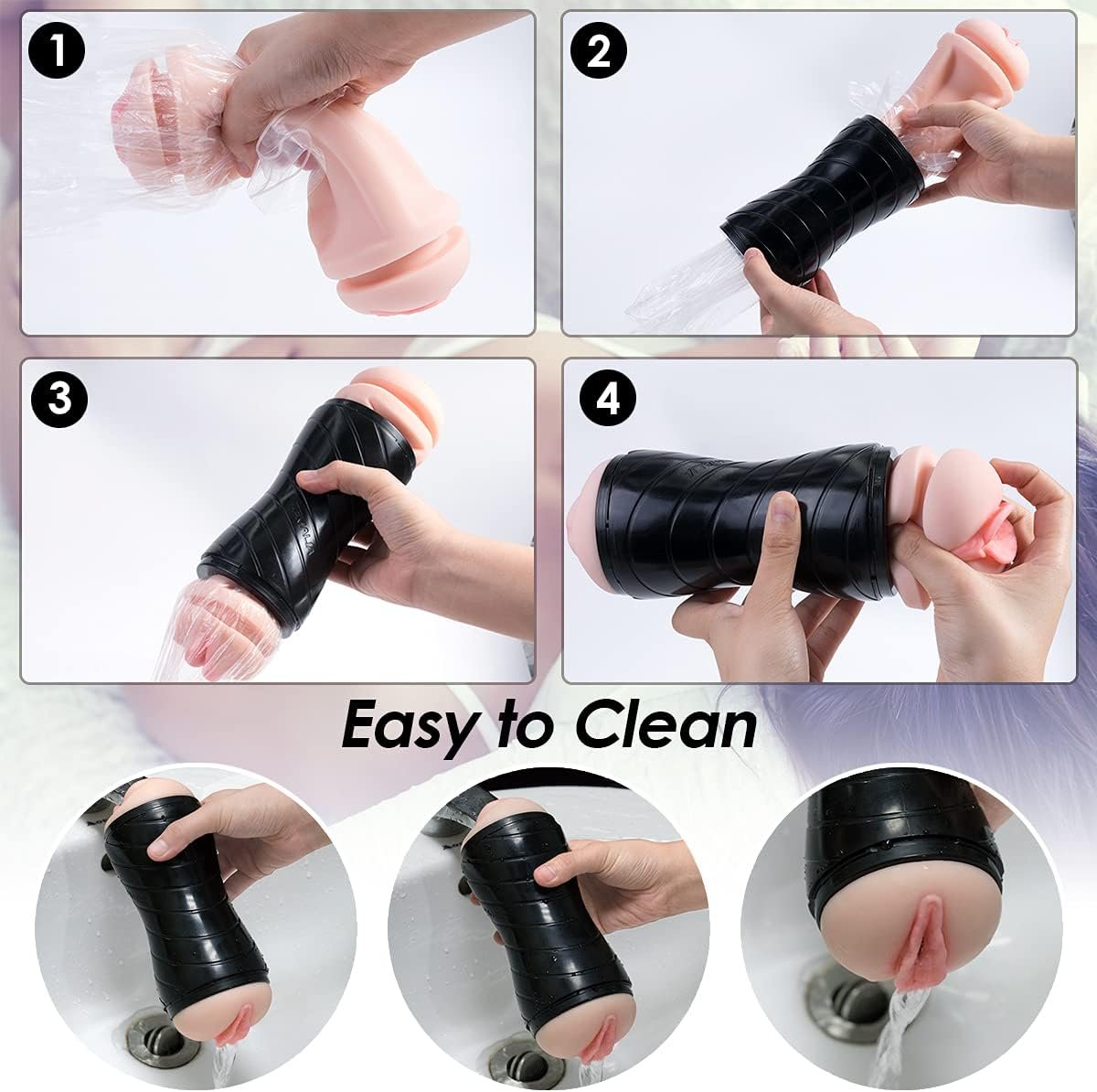 1

2

3

4

Easy to Clean