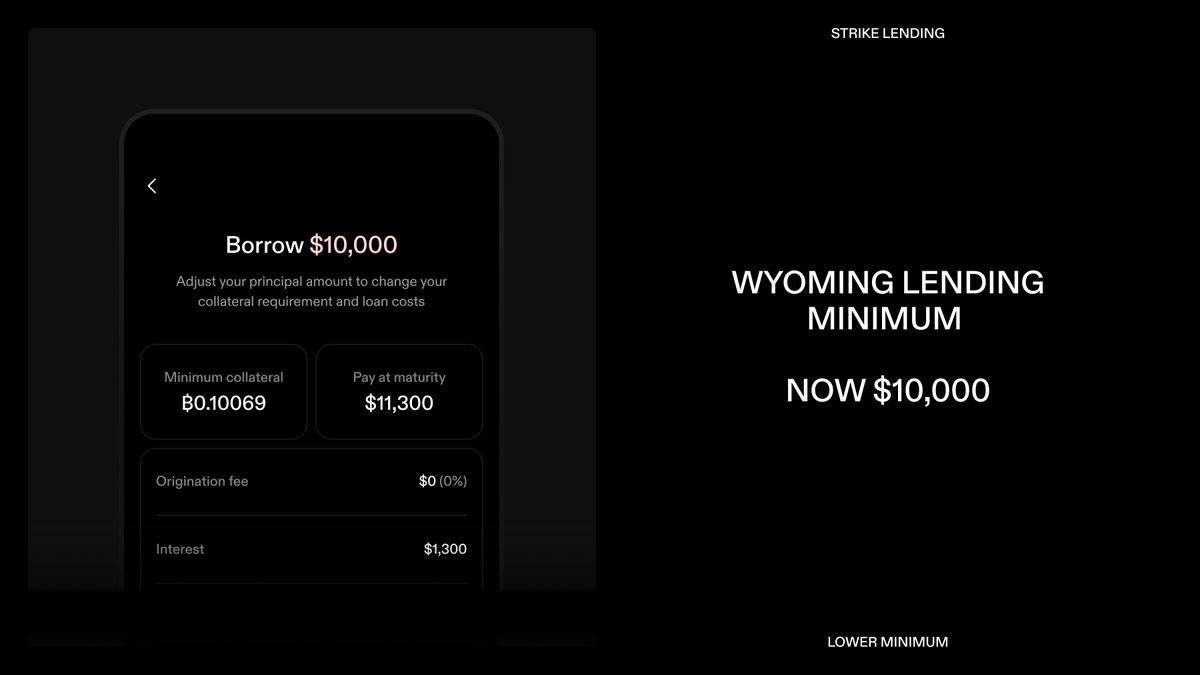 Borrow $10,000

Adjust your principal amount to change your collateral requirement and loan costs

Minimum collateral
₿0.10069

Pay at maturity
$11,300

Origination fee
$0 (0%)

Interest
$1,300

STRIKE LENDING

WYOMING LENDING MINIMUM

NOW $10,000

LOWER MINIMUM