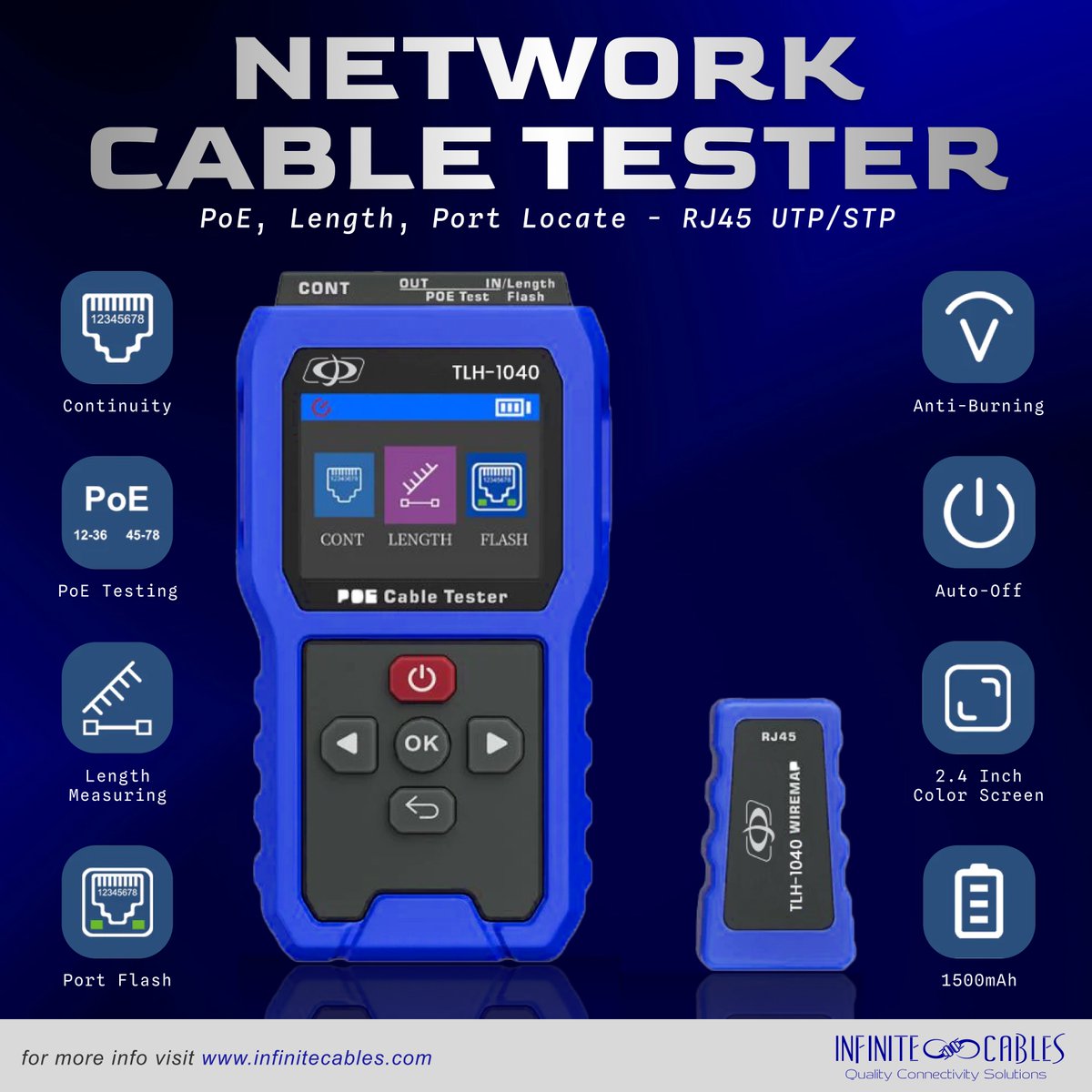 NETWORK CABLE TESTER

PoE, Length, Port Locate - RJ45 UTP/STP

12345678

Continuity

PoE
12-36 45-78

PoE Testing

Length Measuring

12345678

Port Flash

CONT OUT IN/Length POE Test Flash

TLH-1040

CONT LENGTH FLASH

POE Cable Tester

OK

RJ45

TLH-1040 WIREMAP

Anti-Burning

Auto-Off

2.4 Inch Color Screen

1500mAh

for more info visit www.infinitecables.com

INFINITE CABLES
Quality Connectivity Solutions