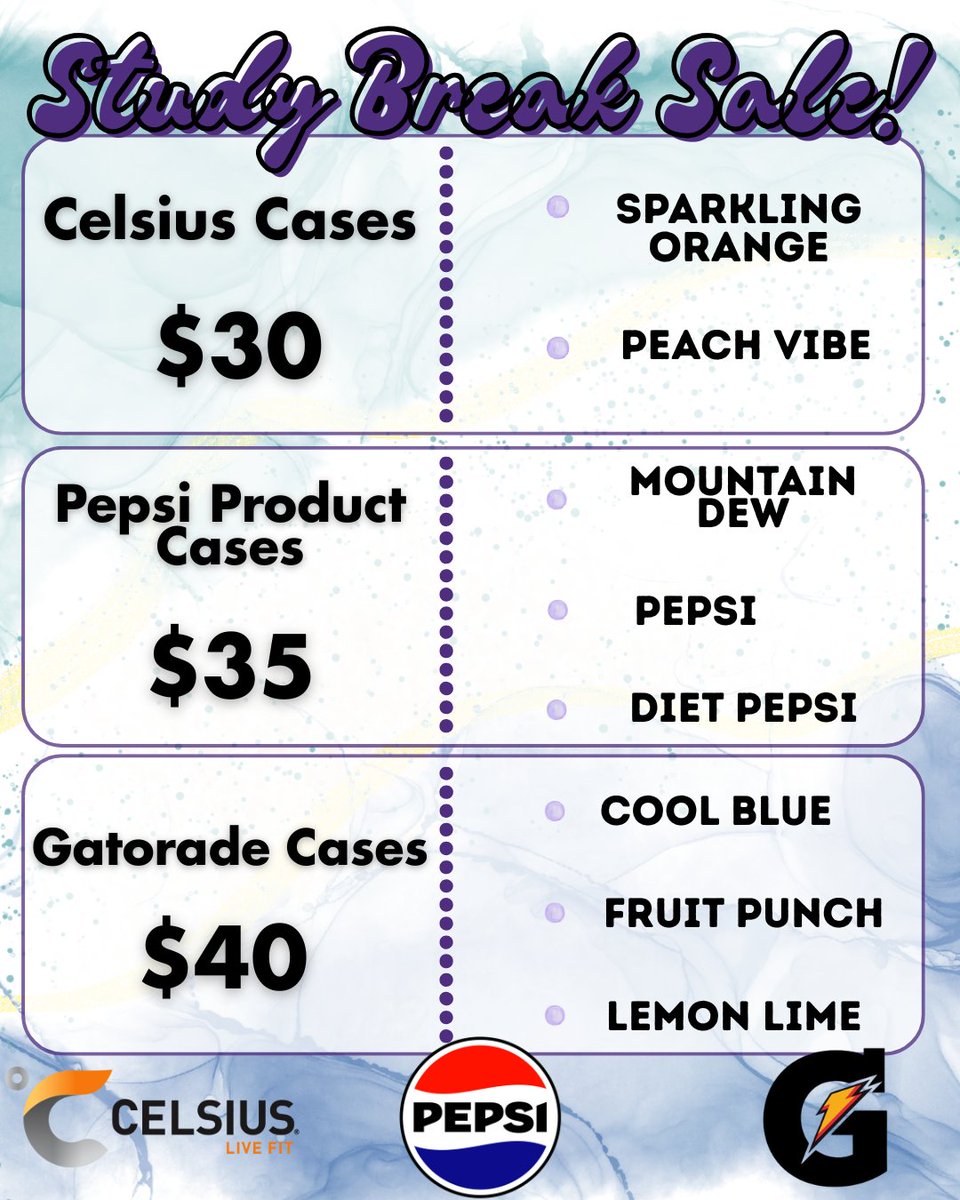 Study Break Sale!

Celsius Cases

$30

• SPARKLING ORANGE

• PEACH VIBE

Pepsi Product Cases

$35

• MOUNTAIN DEW

• PEPSI

• DIET PEPSI

Gatorade Cases

$40

• COOL BLUE

• FRUIT PUNCH

• LEMON LIME

CELSIUS
LIVE FIT

PEPSI

G