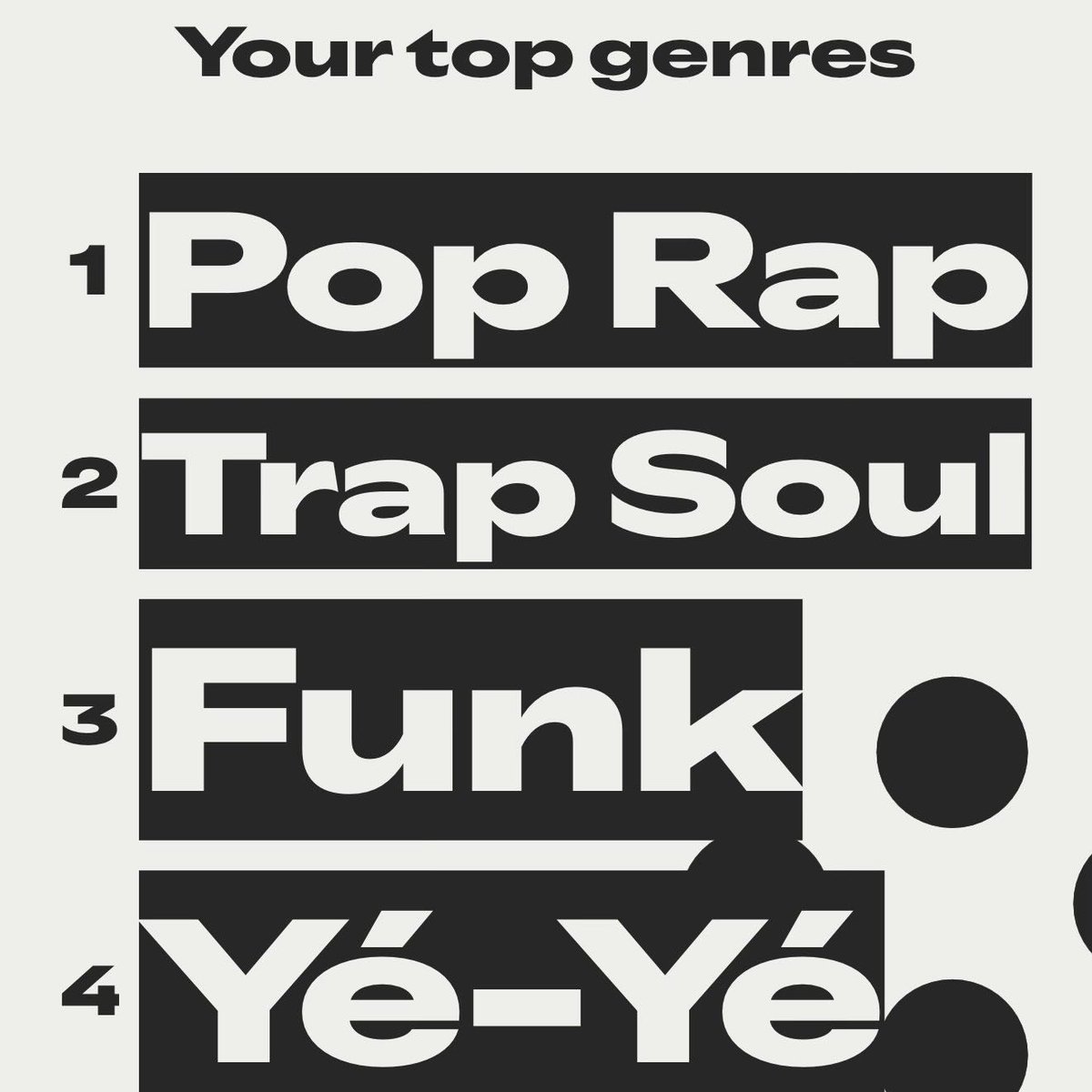 Your top genres

1 Pop Rap

2 Trap Soul

3 Funk

4 Yé-Yé