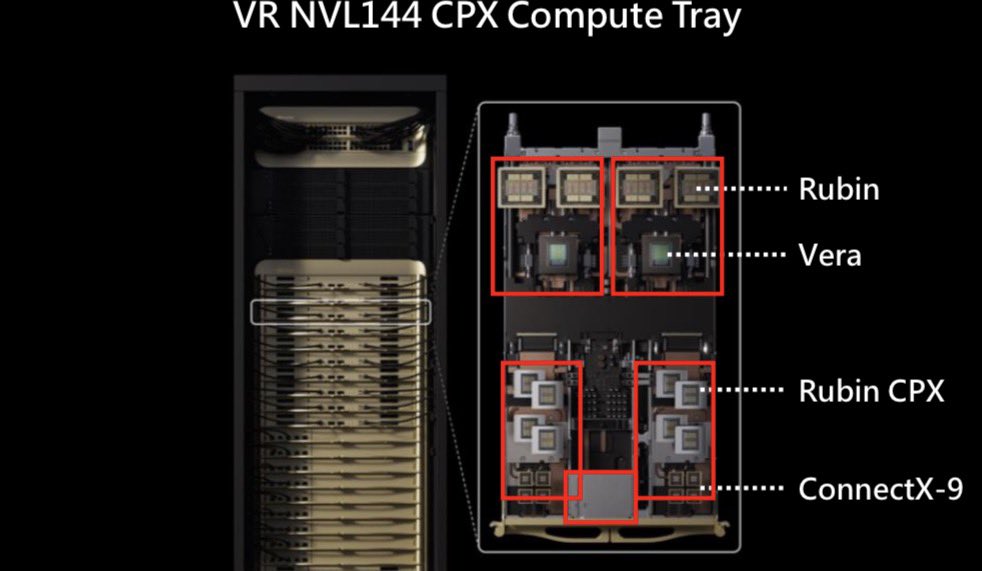 VR NVL144 CPX Compute Tray

Rubin

Vera

Rubin CPX

ConnectX-9