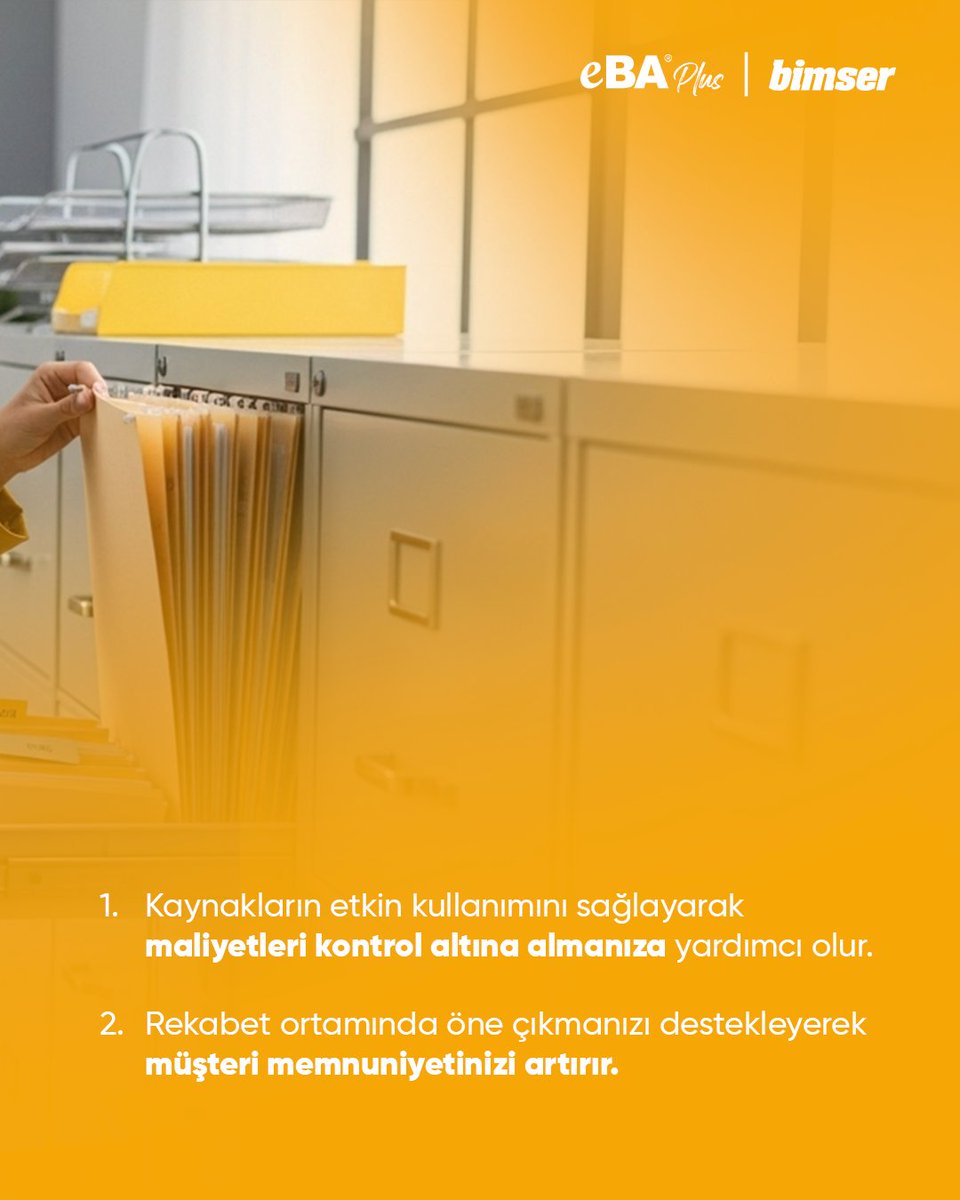 eBA® Plus | bimser

1. Kaynakların etkin kullanımını sağlayarak maliyetleri kontrol altına almanıza yardımcı olur.

2. Rekabet ortamında öne çıkmanızı destekleyerek müşteri memnuniyetinizi artırır.