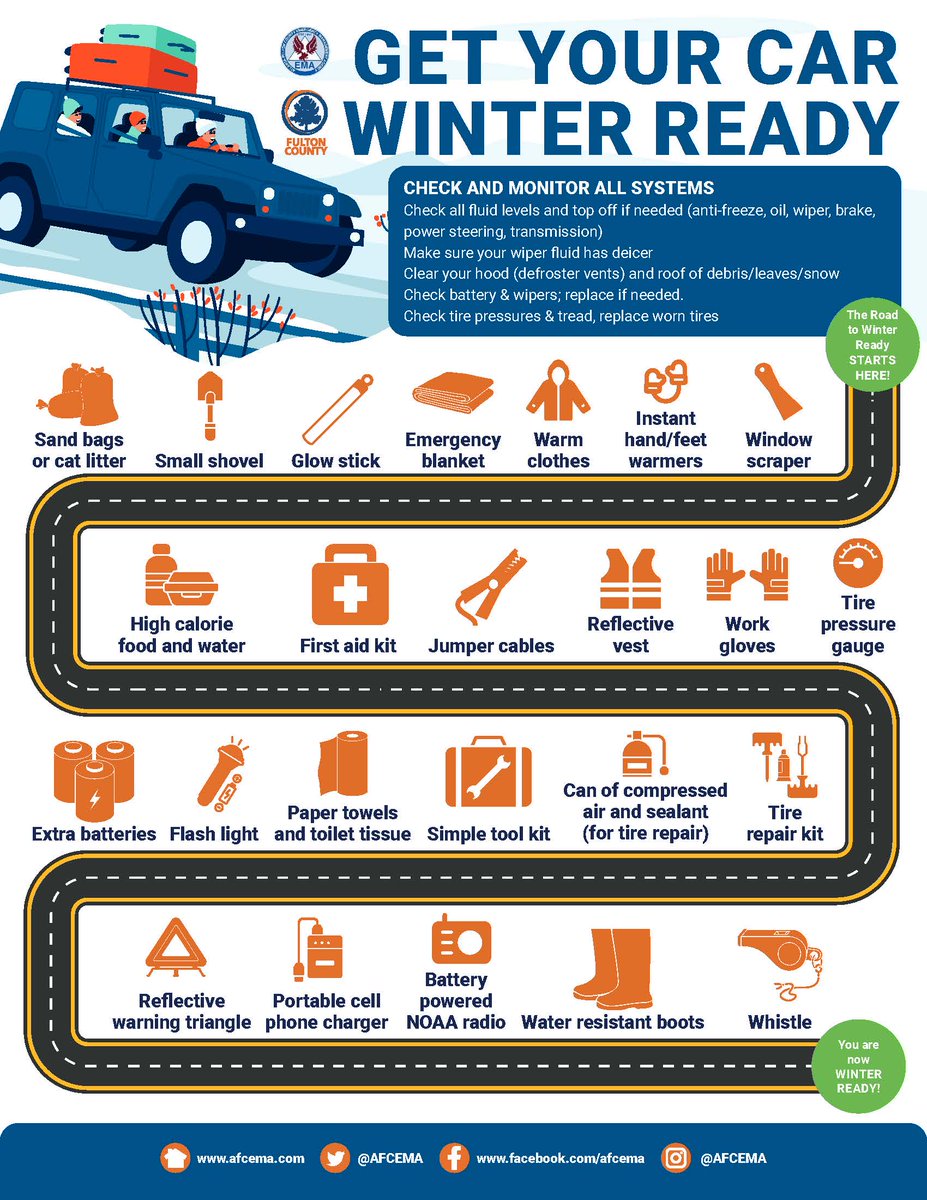 EMA

FULTON COUNTY

GET YOUR CAR WINTER READY

CHECK AND MONITOR ALL SYSTEMS
Check all fluid levels and top off if needed (anti-freeze, oil, wiper, brake, power steering, transmission)
Make sure your wiper fluid has deicer
Clear your hood (defroster vents) and roof of debris/leaves/snow
Check battery & wipers; replace if needed.
Check tire pressures & tread, replace worn tires

The Road to Winter Ready STARTS HERE!

Sand bags or cat litter
Small shovel
Glow stick
Emergency blanket
Warm clothes
Instant hand/feet warmers
Window scraper

High calorie food and water
First aid kit
Jumper cables
Reflective vest
Work gloves
Tire pressure gauge

Extra batteries
Flash light
Paper towels and toilet tissue
Simple tool kit
Can of compressed air and sealant (for tire repair)
Tire repair kit

Reflective warning triangle
Portable cell phone charger
Battery powered NOAA radio
Water resistant boots
Whistle

You are now WINTER READY!

www.afcema.com @AFCEMA www.facebook.com/afcema @AFCEMA